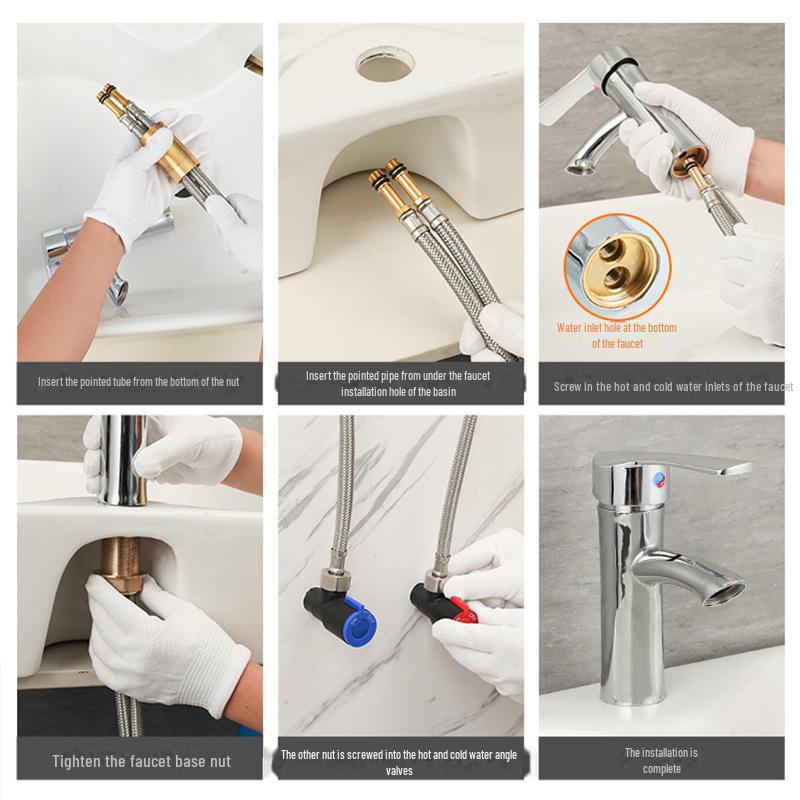 Insert the pointed tube from the bottom of the nut

Insert the pointed pipe from under the faucet installation hole of the basin

Water inlet hole at the bottom of the faucet

Screw in the hot and cold water inlets of the faucet

Tighten the faucet base nut

The other nut is screwed into the hot and cold water angle valves

The installation is complete