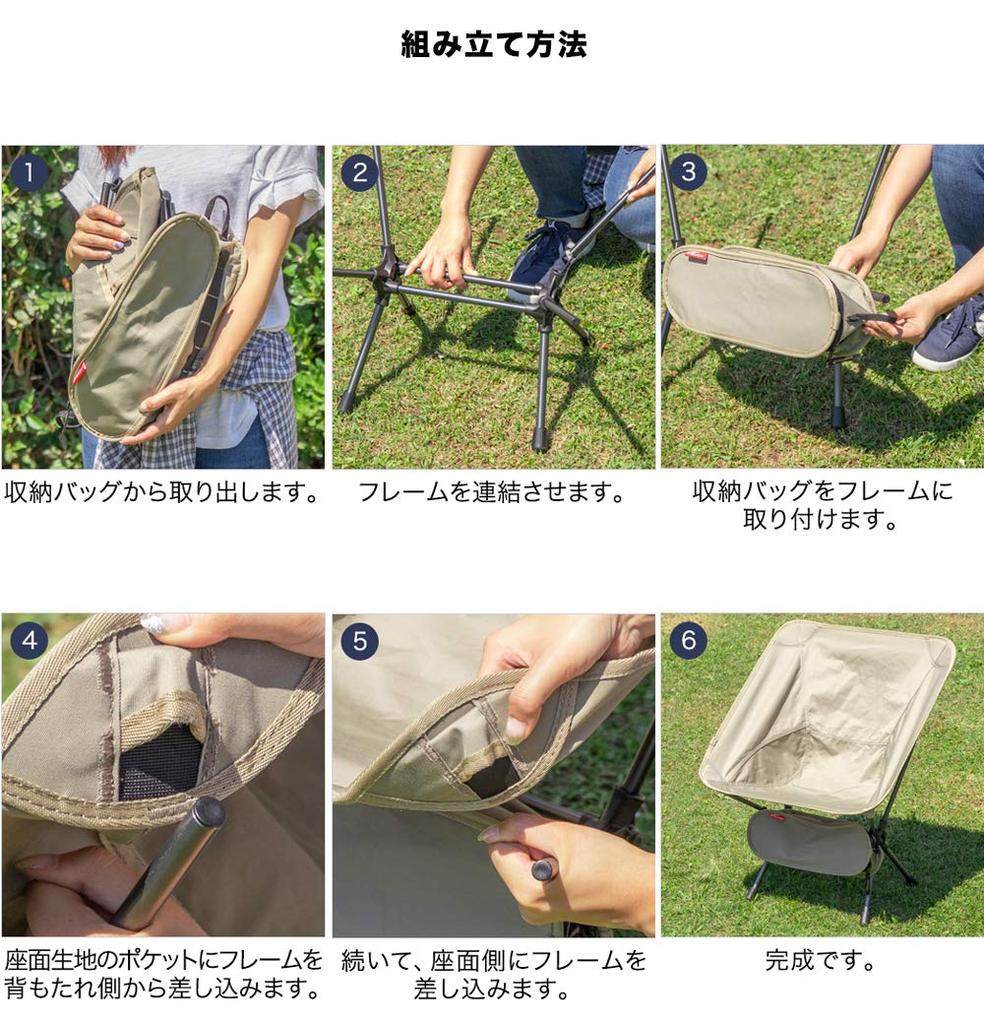 組み立て方法

1
収納バッグから取り出します。

2
フレームを連結させます。

3
収納バッグをフレームに取り付けます。

4
座面生地のポケットにフレームを背もたれ側から差し込みます。

5
続いて、座面側にフレームを差し込みます。

6
完成です。