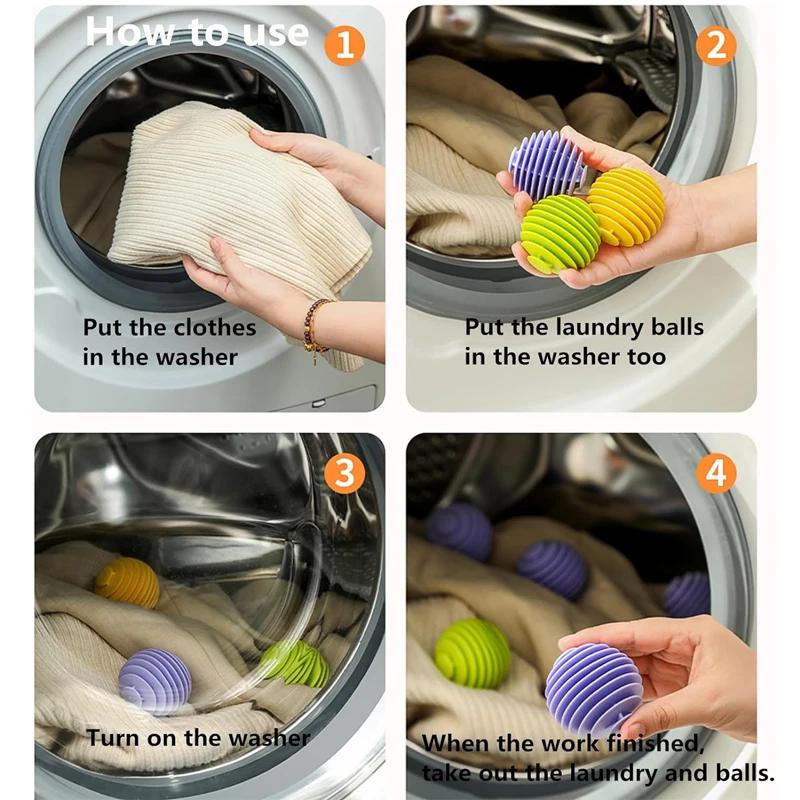 How to use

1

Put the clothes in the washer

2

Put the laundry balls in the washer too

3

Turn on the washer

4

When the work finished, take out the laundry and balls.