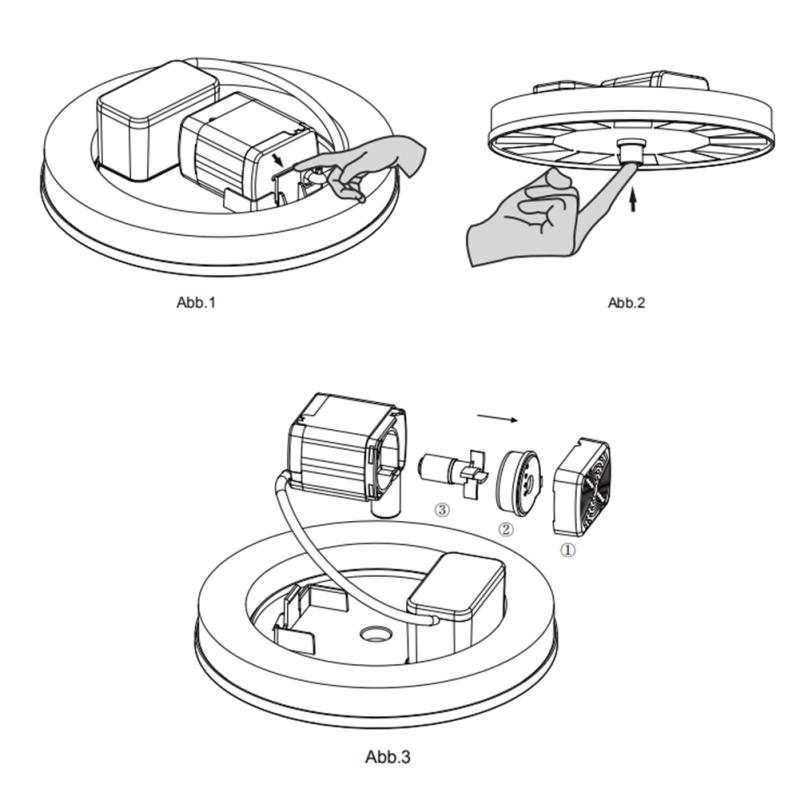 Abb.1

Abb.2

③

②

①

Abb.3