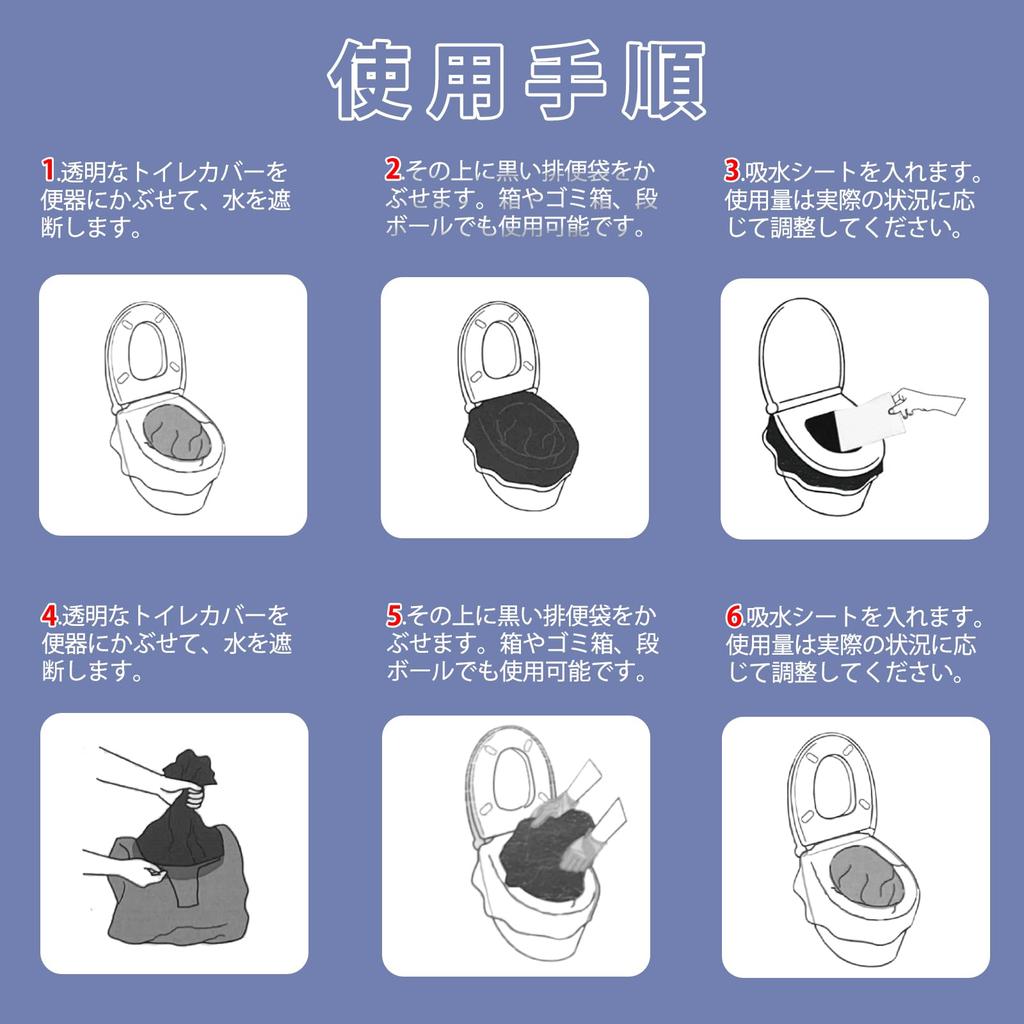 使用手順

1.透明なトイレカバーを便器にかぶせて、水を遮断します。

2.その上に黒い排便袋をかぶせます。箱やゴミ箱、段ボールでも使用可能です。

3.吸水シートを入れます。使用量は実際の状況に応じて調整してください。

4.透明なトイレカバーを便器にかぶせて、水を遮断します。

5.その上に黒い排便袋をかぶせます。箱やゴミ箱、段ボールでも使用可能です。

6.吸水シートを入れます。使用量は実際の状況に応じて調整してください。