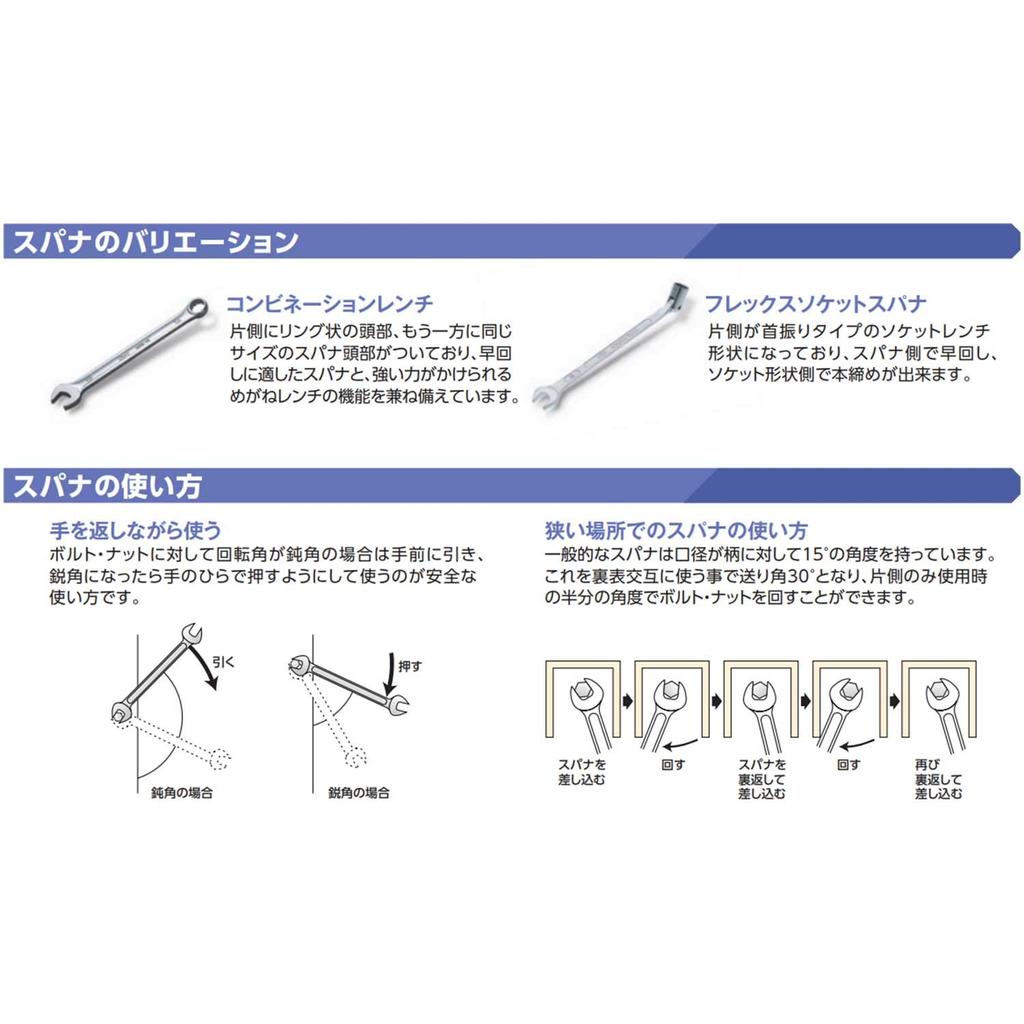 スパナのバリエーション

コンビネーションレンチ
片側にリング状の頭部、もう一方に同じサイズのスパナ頭部がついており、早回しに適したスパナと、強い力がかけられるめがねレンチの機能を兼ね備えています。

フレックスソケットスパナ
片側が首振りタイプのソケットレンチ形状になっており、スパナ側で早回し、ソケット形状側で本締めが出来ます。

スパナの使い方

手を返しながら使う
ボルト・ナットに対して回転角が鈍角の場合は手前に引き、鋭角になったら手のひらで押すようにして使うのが安全な使い方です。

引く
鈍角の場合
押す
鋭角の場合

狭い場所でのスパナの使い方
一般的なスパナは口径が柄に対して15°の角度を持っています。これを裏表交互に使う事で送り角30°となり、片側のみ使用時の半分の角度でボルト・ナットを回すことができます。

スパナを差し込む
回す
スパナを裏返して差し込む
回す
再び裏返して差し込む