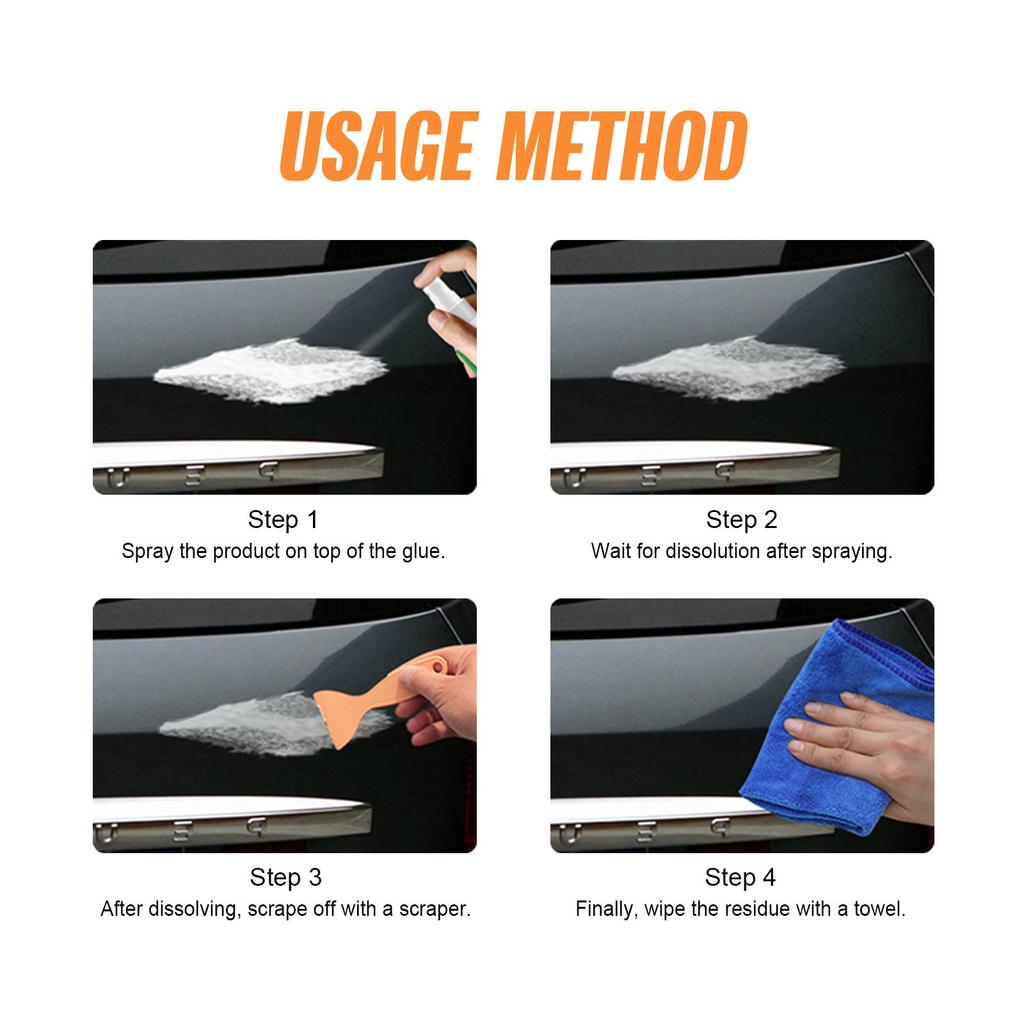 USAGE METHOD

Step 1
Spray the product on top of the glue.

Step 2
Wait for dissolution after spraying.

Step 3
After dissolving, scrape off with a scraper.

Step 4
Finally, wipe the residue with a towel.