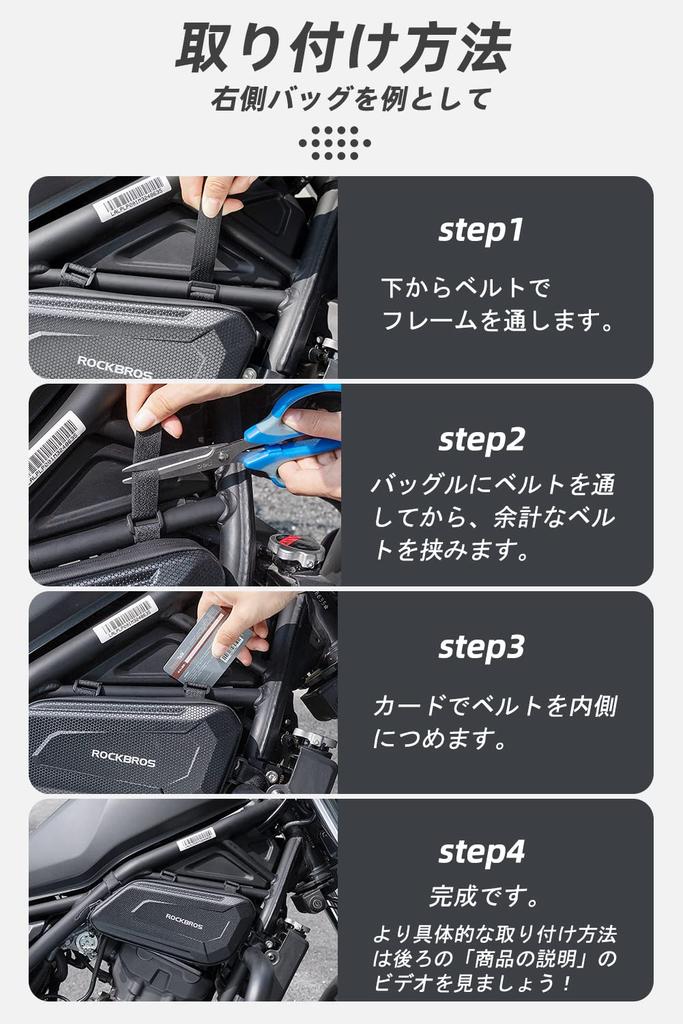 取り付け方法
右側バッグを例として

ROCKBROS

step1
下からベルトでフレームを通します。

step2
バッグルにベルトを通してから、余計なベルトを挟みます。

ROCKBROS

step3
カードでベルトを内側につめます。

ROCKBROS

step4
完成です。
より具体的な取り付け方法は後ろの「商品の説明」のビデオを見ましょう！