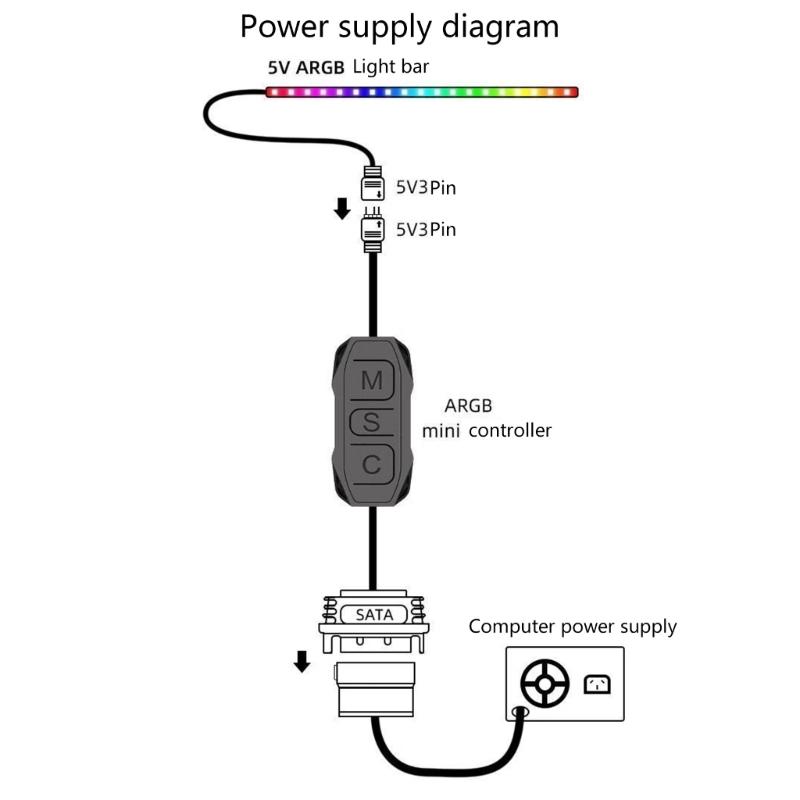 Power supply diagram

5V ARGB Light bar

5V3Pin

5V3Pin

M

S

C

ARGB mini controller

SATA

Computer power supply