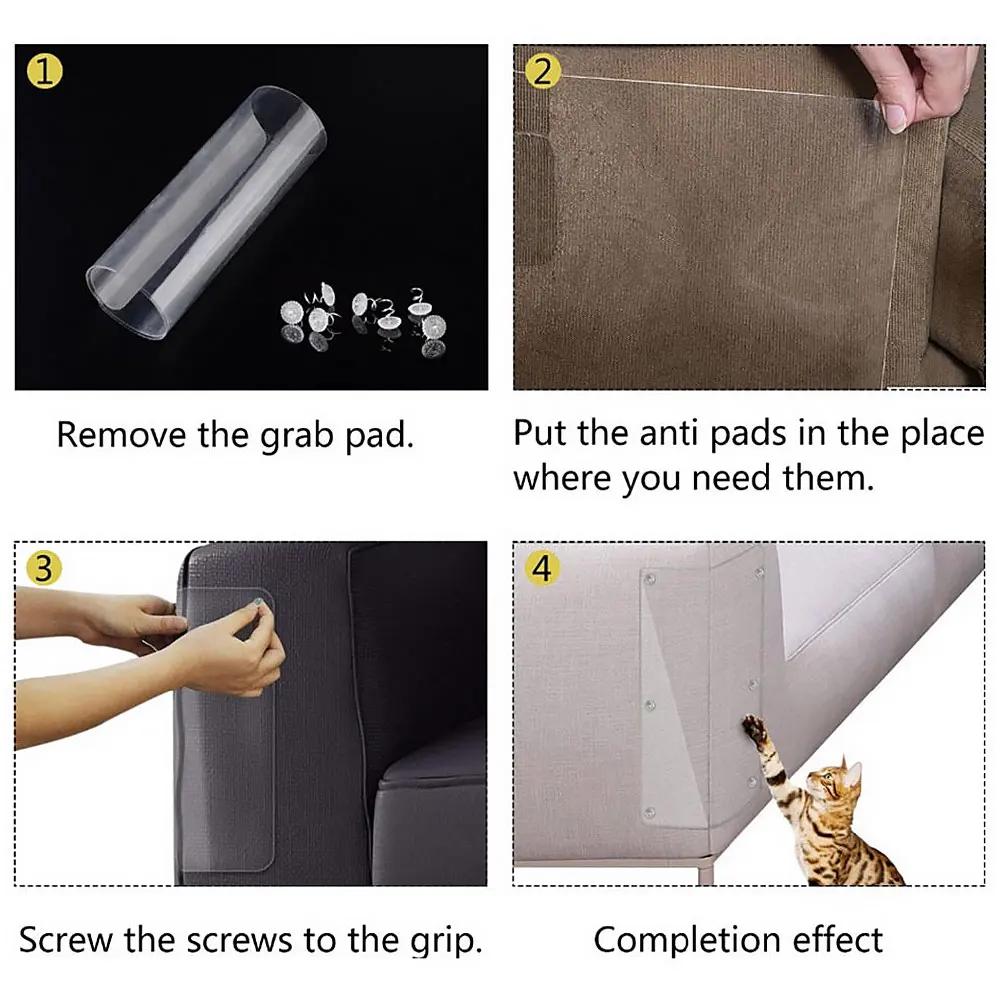 1

Remove the grab pad.

2

Put the anti pads in the place where you need them.

3

Screw the screws to the grip.

4

Completion effect