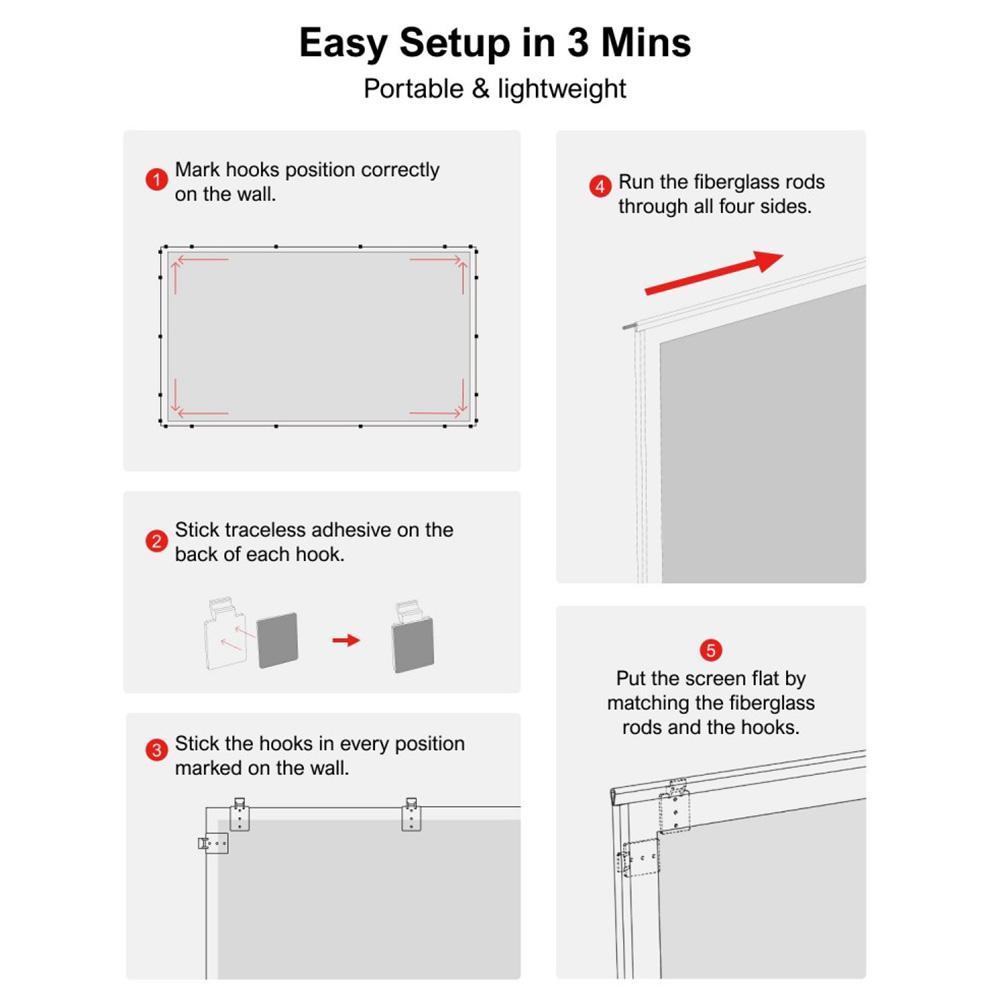 Easy Setup in 3 Mins
Portable & lightweight

1 Mark hooks position correctly on the wall.

2 Stick traceless adhesive on the back of each hook.

3 Stick the hooks in every position marked on the wall.

4 Run the fiberglass rods through all four sides.

5
Put the screen flat by matching the fiberglass rods and the hooks.