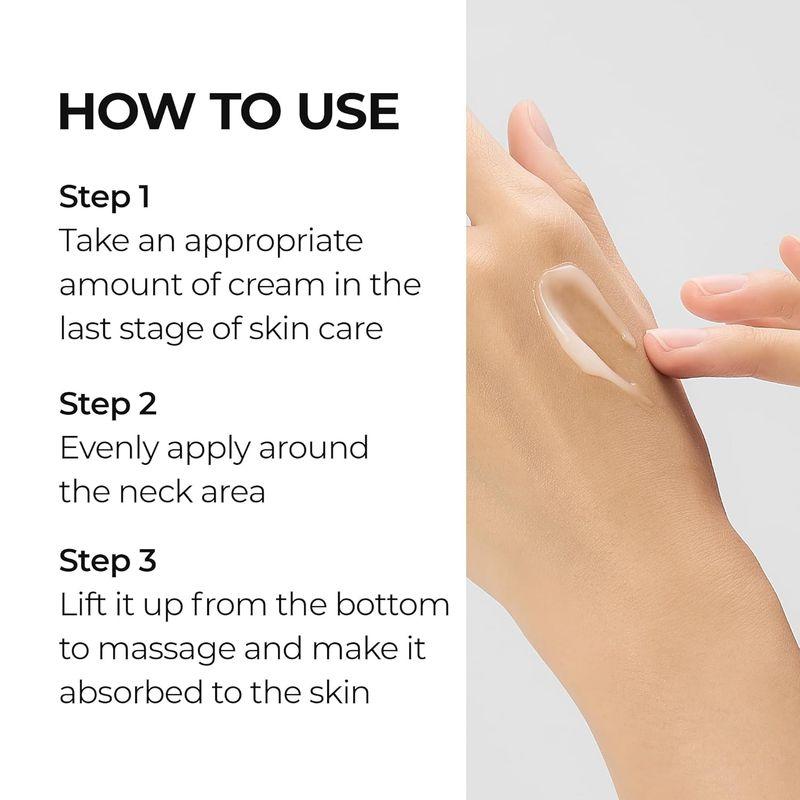 HOW TO USE

Step 1
Take an appropriate amount of cream in the last stage of skin care

Step 2
Evenly apply around the neck area

Step 3
Lift it up from the bottom to massage and make it absorbed to the skin