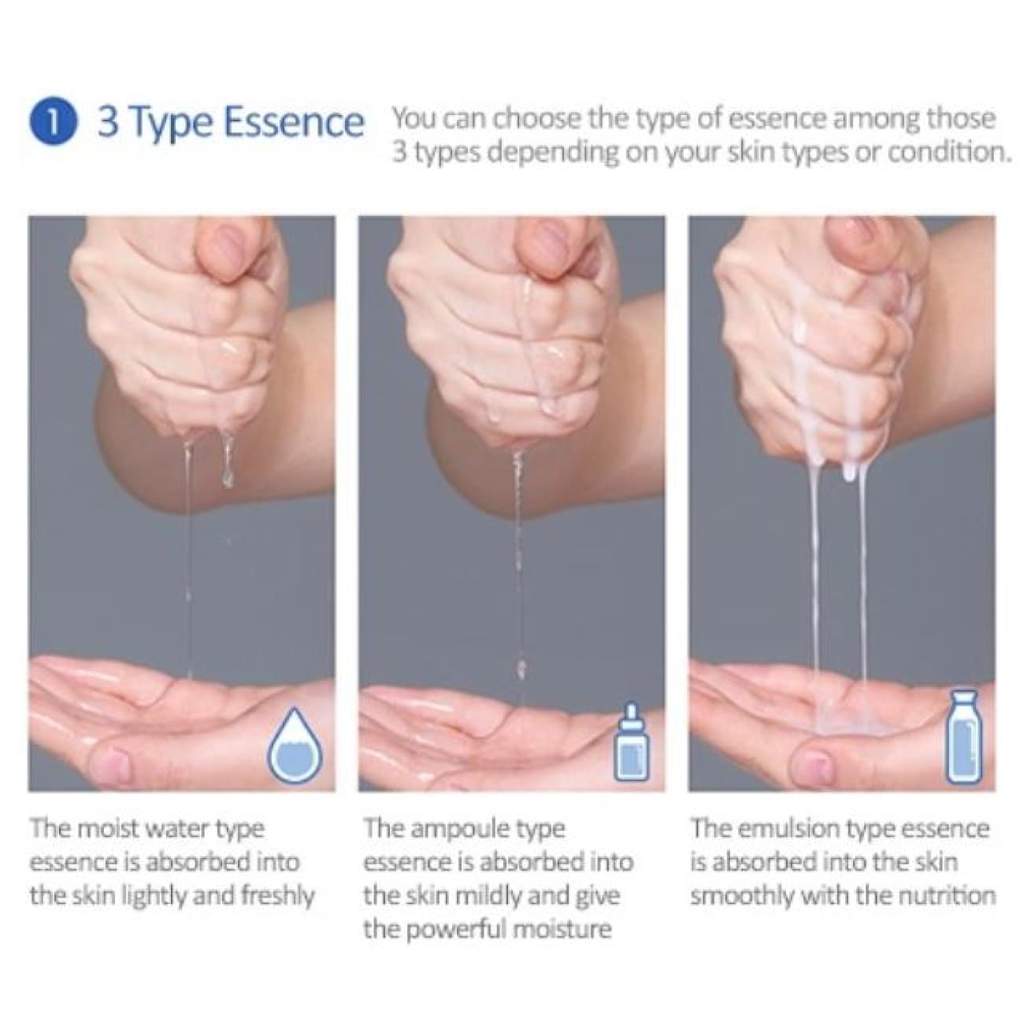 1 3 Type Essence

You can choose the type of essence among those 3 types depending on your skin types or condition.

The moist water type essence is absorbed into the skin lightly and freshly

The ampoule type essence is absorbed into the skin mildly and give the powerful moisture

The emulsion type essence is absorbed into the skin smoothly with the nutrition