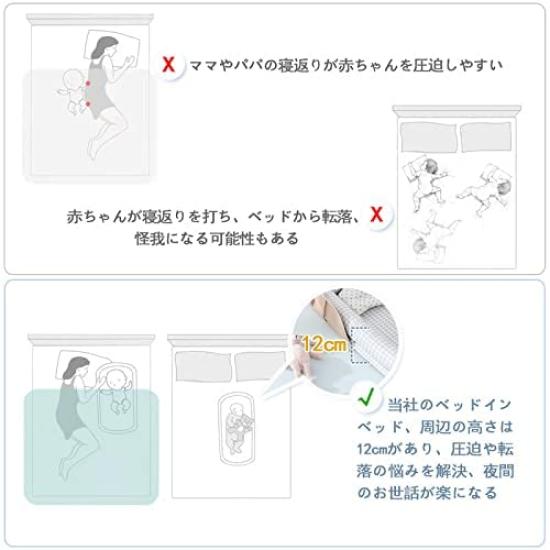 X ママやパパの寝返りが赤ちゃんを圧迫しやすい

赤ちゃんが寝返りを打ち、ベッドから転落、怪我になる可能性もある X

12cm

✓ 当社のベッドインベッド、周辺の高さは12cmがあり、圧迫や転落の悩みを解決、夜間のお世話が楽になる