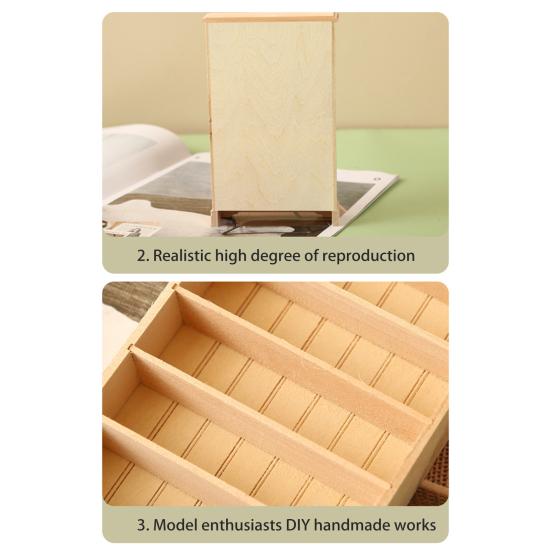 2. Realistic high degree of reproduction

3. Model enthusiasts DIY handmade works