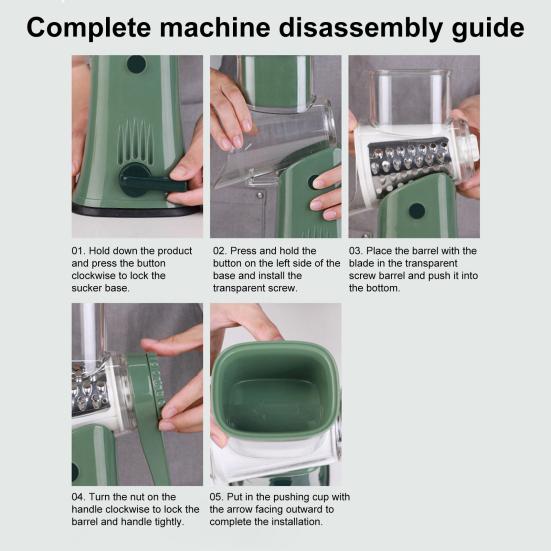 Complete machine disassembly guide

01. Hold down the product and press the button clockwise to lock the sucker base.

02. Press and hold the button on the left side of the base and install the transparent screw.

03. Place the barrel with the blade in the transparent screw barrel and push it into the bottom.

04. Turn the nut on the handle clockwise to lock the barrel and handle tightly.

05. Put in the pushing cup with the arrow facing outward to complete the installation.