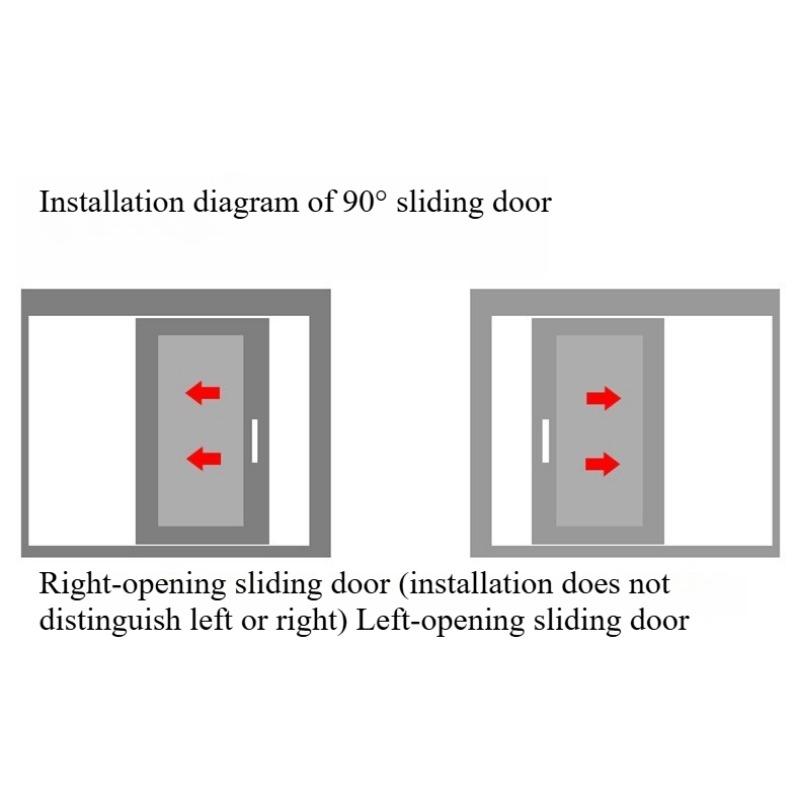 Installation diagram of 90° sliding door

Right-opening sliding door (installation does not distinguish left or right) Left-opening sliding door