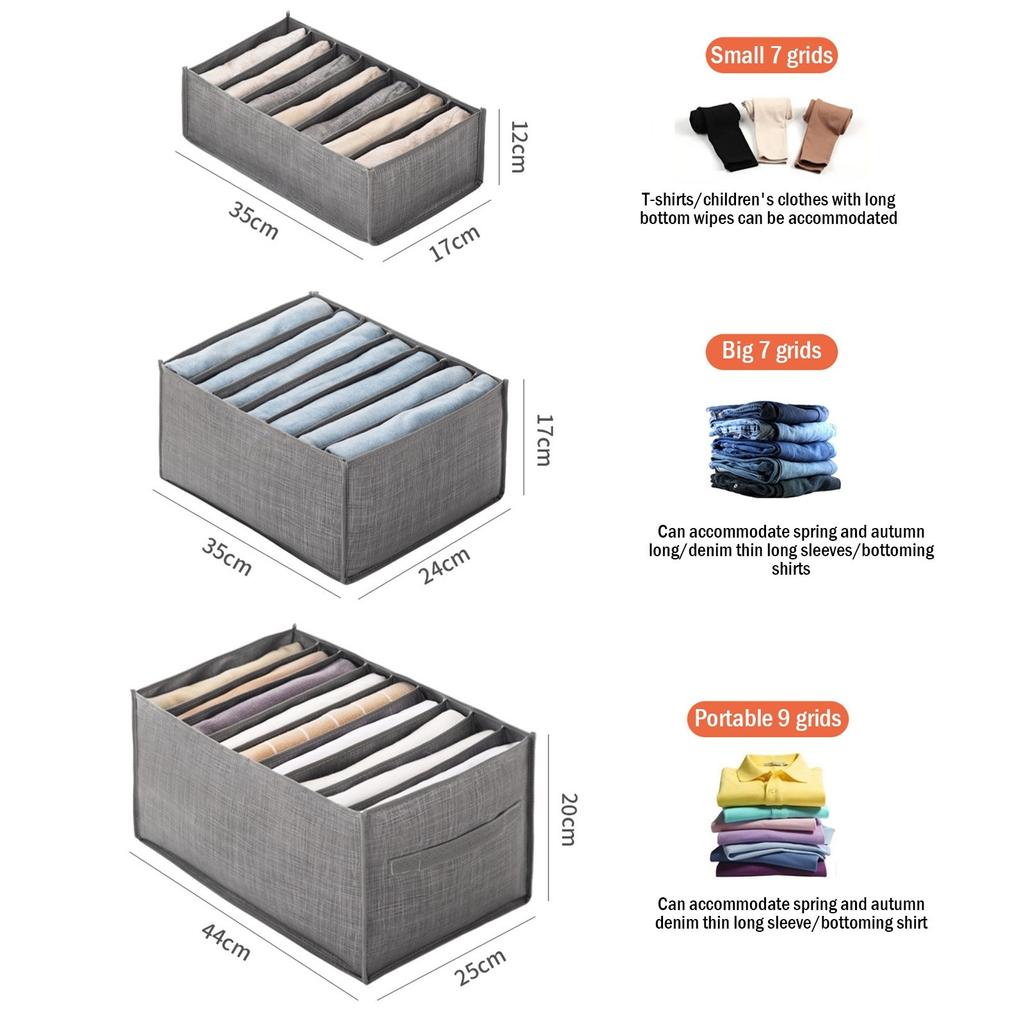 12cm

35cm

17cm

Small 7 grids

T-shirts/children's clothes with long bottom wipes can be accommodated

17cm

35cm

24cm

Big 7 grids

Can accommodate spring and autumn long/denim thin long sleeves/bottoming shirts

20cm

44cm

25cm

Portable 9 grids

Can accommodate spring and autumn denim thin long sleeve/bottoming shirt