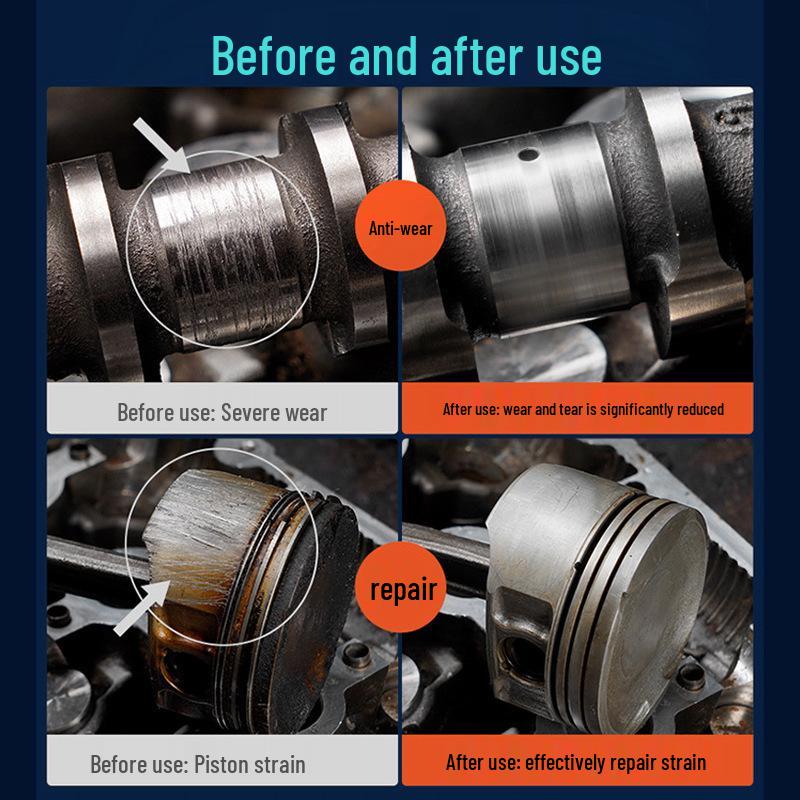 Before and after use

Anti-wear

Before use: Severe wear

After use: wear and tear is significantly reduced

repair

Before use: Piston strain

After use: effectively repair strain