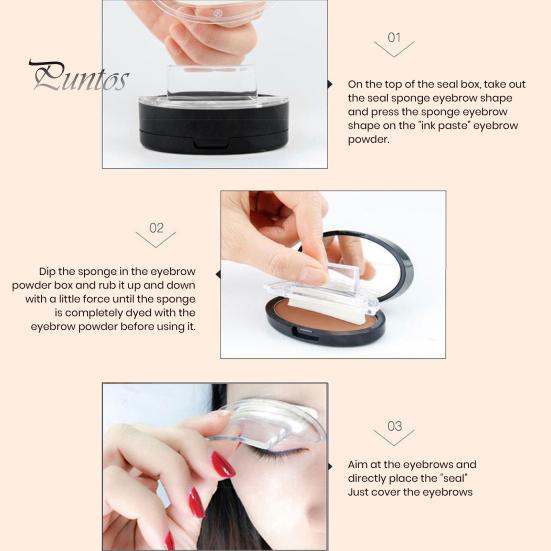 Puntos

01

On the top of the seal box, take out the seal sponge eyebrow shape and press the sponge eyebrow shape on the "ink paste" eyebrow powder.

02

Dip the sponge in the eyebrow powder box and rub it up and down with a little force until the sponge is completely dyed with the eyebrow powder before using it.

03

Aim at the eyebrows and directly place the "seal" Just cover the eyebrows