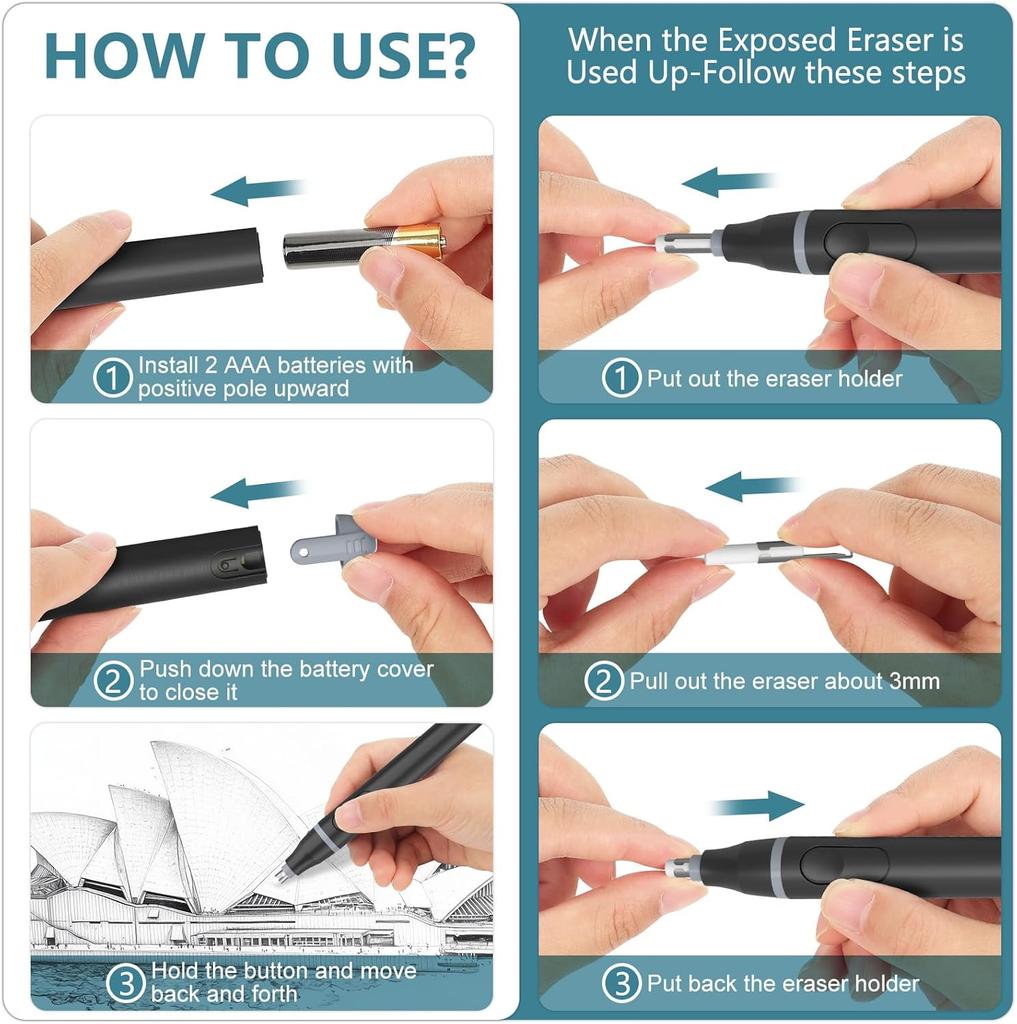 HOW TO USE?

① Install 2 AAA batteries with positive pole upward

② Push down the battery cover to close it

③ Hold the button and move back and forth

When the Exposed Eraser is Used Up-Follow these steps

① Put out the eraser holder

② Pull out the eraser about 3mm

③ Put back the eraser holder