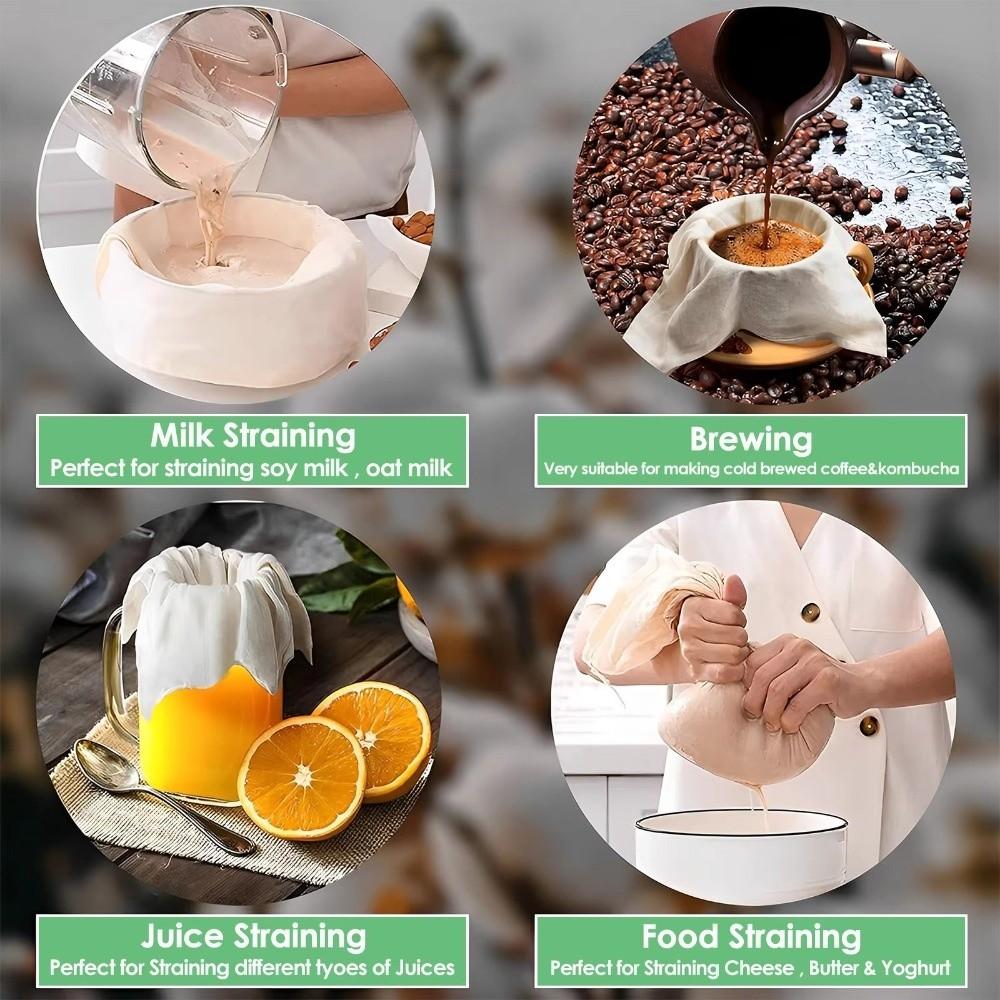 Milk Straining
Perfect for straining soy milk , oat milk

Brewing
Very suitable for making cold brewed coffee&kombucha

Juice Straining
Perfect for Straining different tyoes of Juices

Food Straining
Perfect for Straining Cheese , Butter & Yoghurt