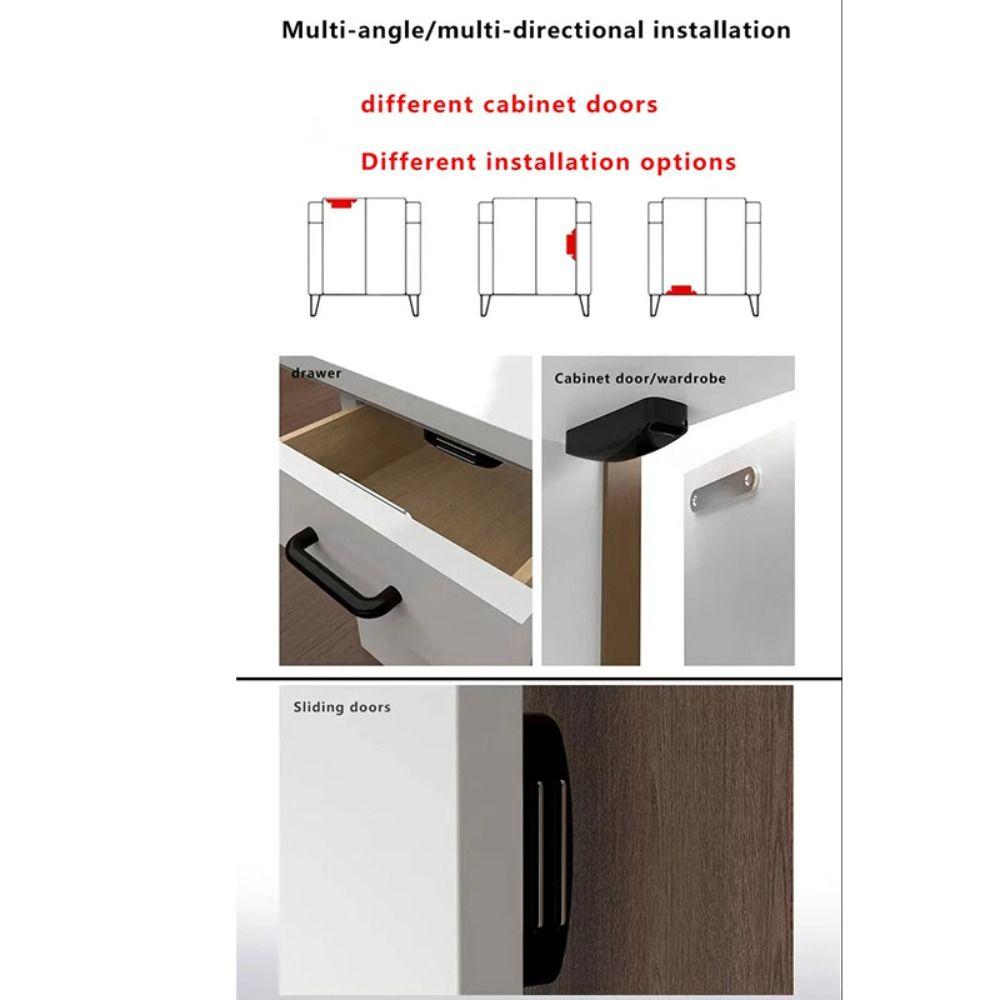 Multi-angle/multi-directional installation

different cabinet doors

Different installation options

drawer

Cabinet door/wardrobe

Sliding doors