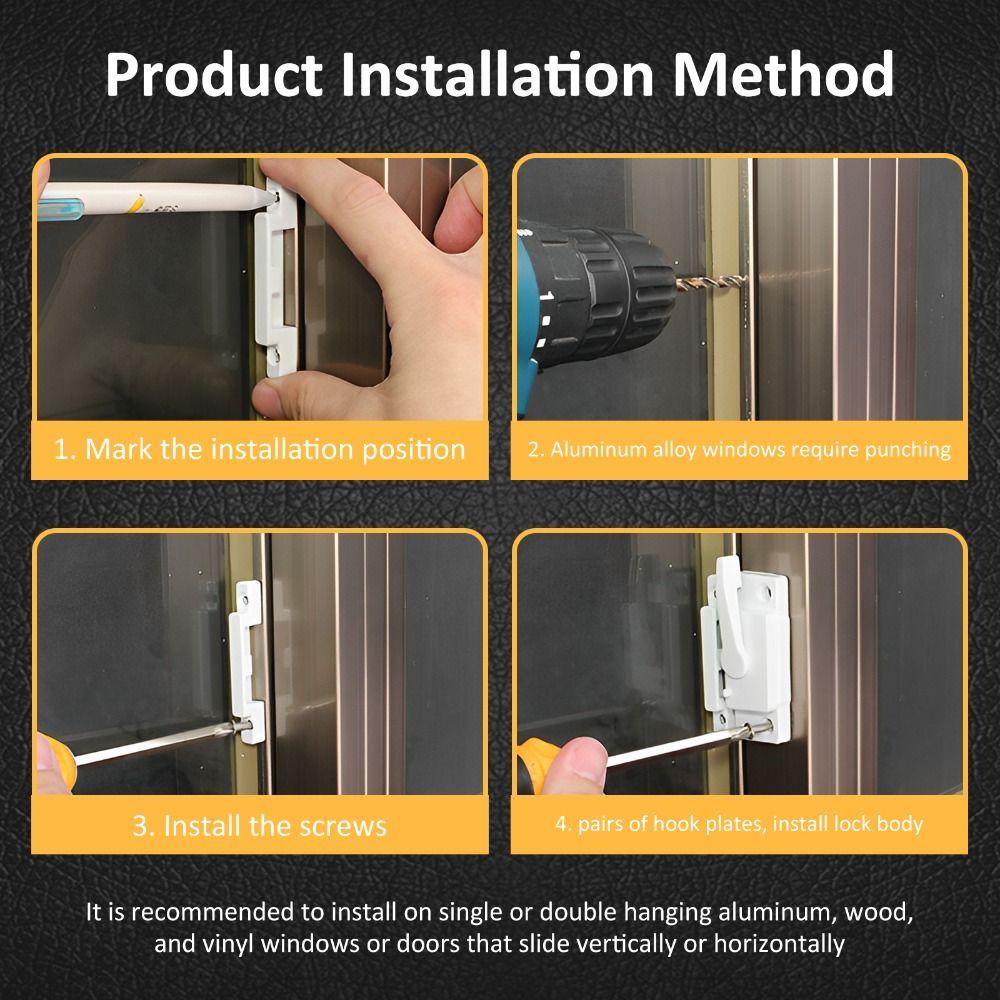 Product Installation Method

1. Mark the installation position

2. Aluminum alloy windows require punching

3. Install the screws

4. pairs of hook plates, install lock body

It is recommended to install on single or double hanging aluminum, wood, and vinyl windows or doors that slide vertically or horizontally