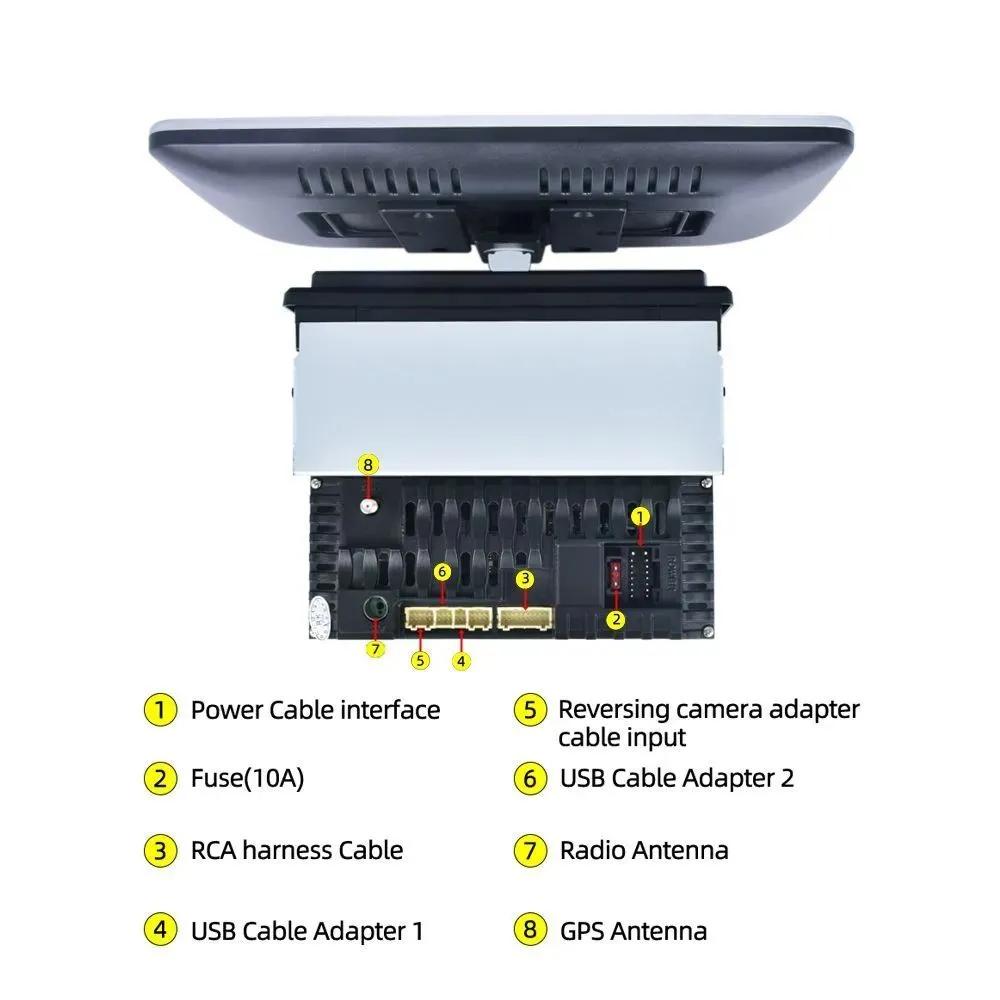 8

1

6

3

2

7

5

4

1 Power Cable interface

2 Fuse(10A)

3 RCA harness Cable

4 USB Cable Adapter 1

5 Reversing camera adapter cable input

6 USB Cable Adapter 2

7 Radio Antenna

8 GPS Antenna