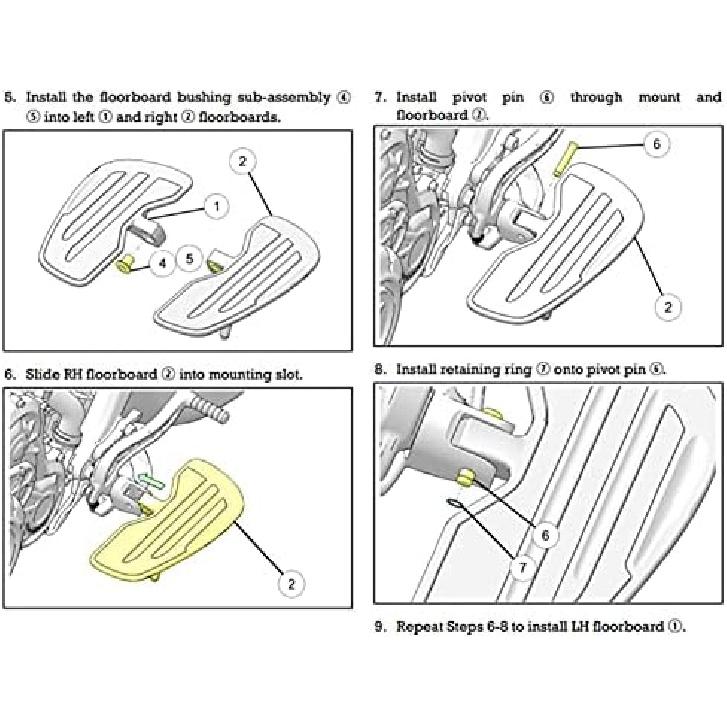 5. Install the floorboard bushing sub-assembly ④ ⑤ into left ① and right ② floorboards.

2

1

4

5

6. Slide RH floorboard ② into mounting slot.

2

7. Install pivot pin ⑥ through mount and floorboard ②.

6

2

8. Install retaining ring ⑦ onto pivot pin ⑥.

6

7

9. Repeat Steps 6-8 to install LH floorboard ①.