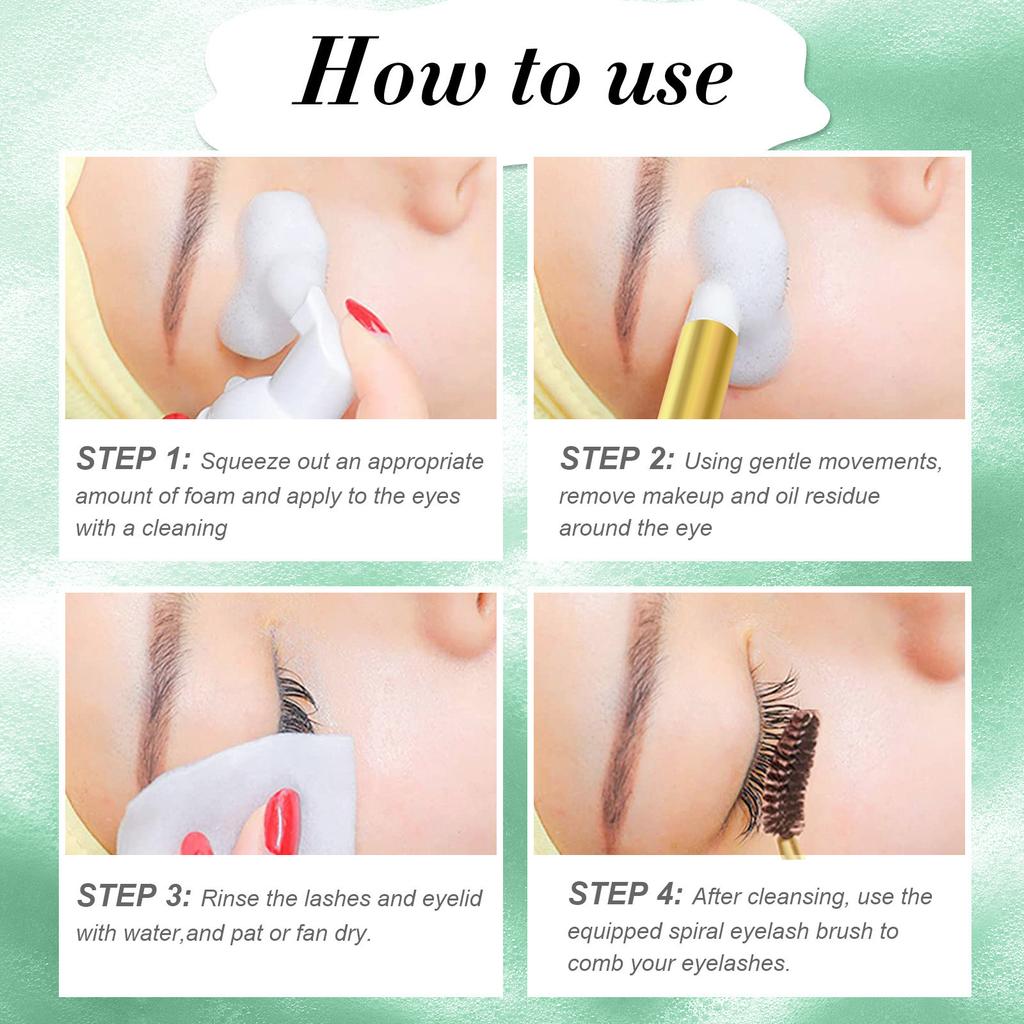 How to use

STEP 1: Squeeze out an appropriate amount of foam and apply to the eyes with a cleaning

STEP 2: Using gentle movements, remove makeup and oil residue around the eye

STEP 3: Rinse the lashes and eyelid with water,and pat or fan dry.

STEP 4: After cleansing, use the equipped spiral eyelash brush to comb your eyelashes.