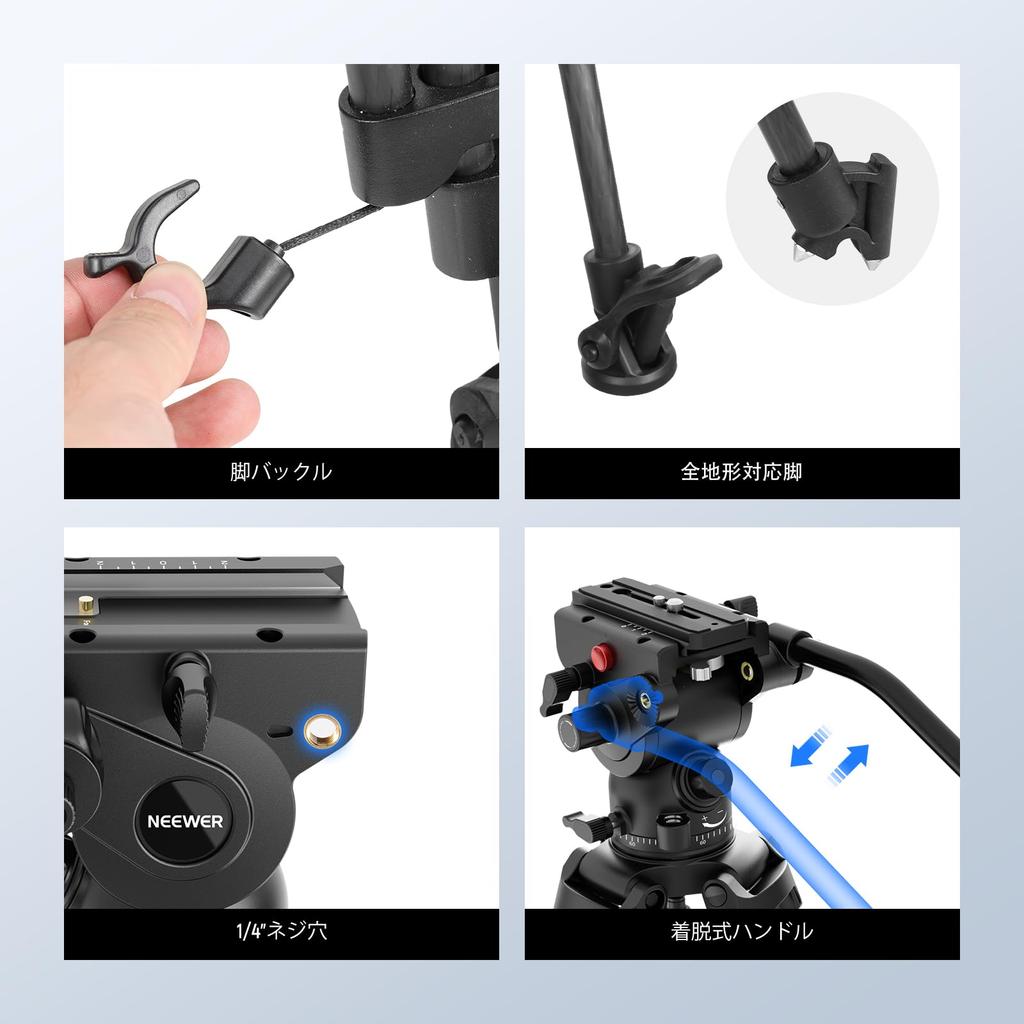 脚バックル

全地形対応脚

NEEWER

1/4"ネジ穴

着脱式ハンドル