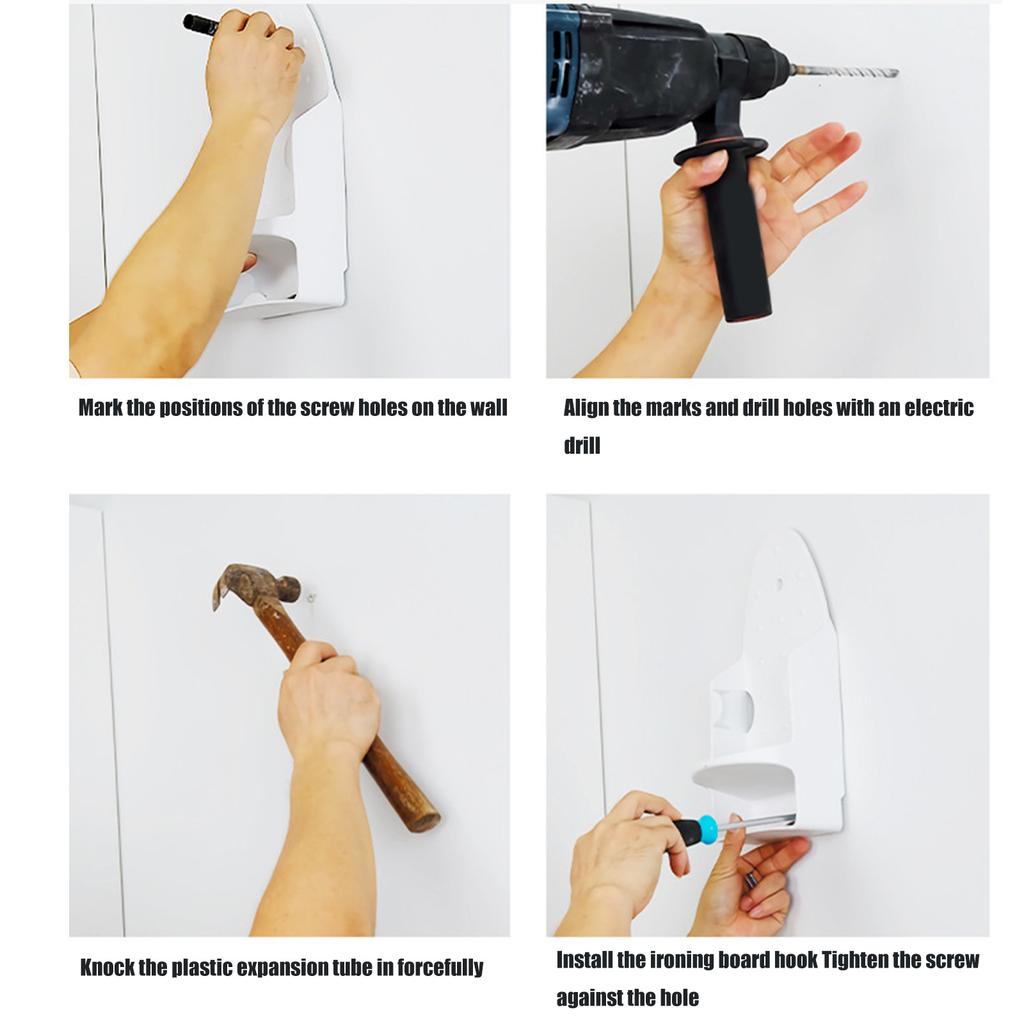 Mark the positions of the screw holes on the wall

Align the marks and drill holes with an electric drill

Knock the plastic expansion tube in forcefully

Install the ironing board hook Tighten the screw against the hole