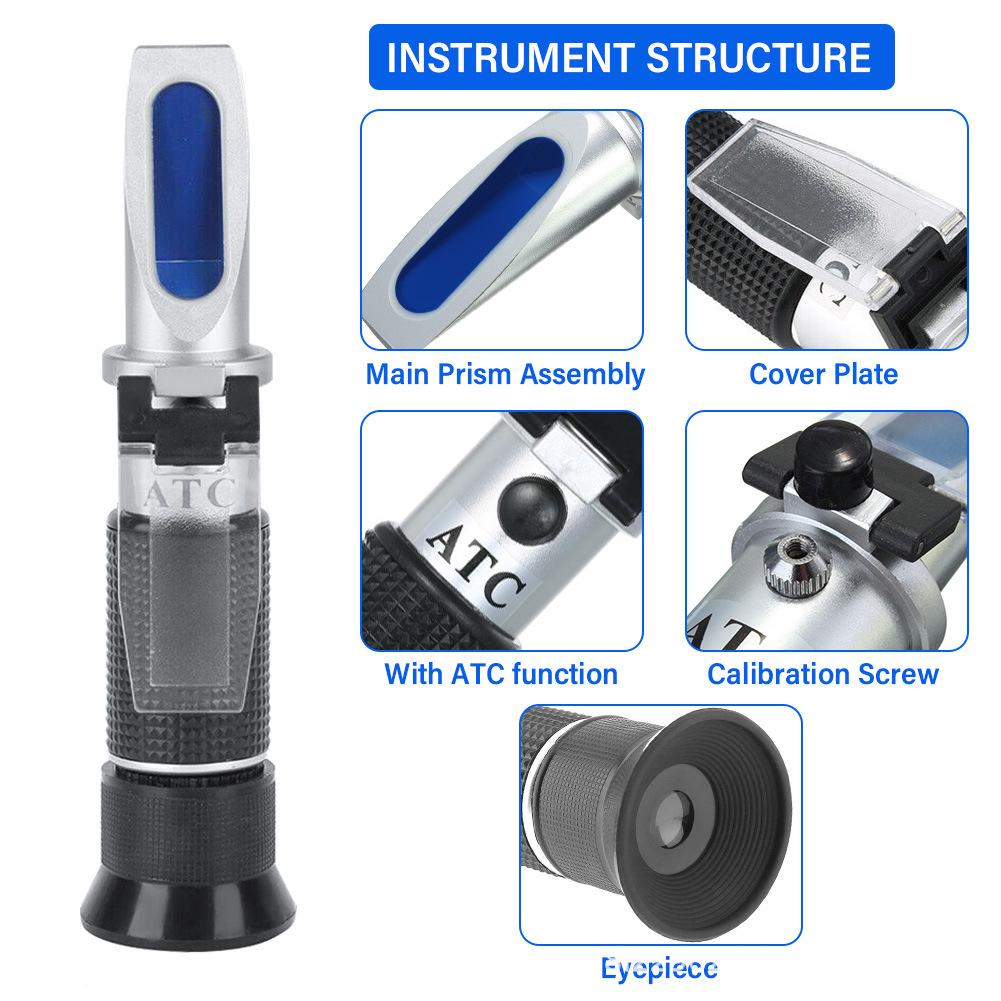 INSTRUMENT STRUCTURE

ATC

Main Prism Assembly

Cover Plate

ATC

With ATC function

AT

Calibration Screw

Eyepiece