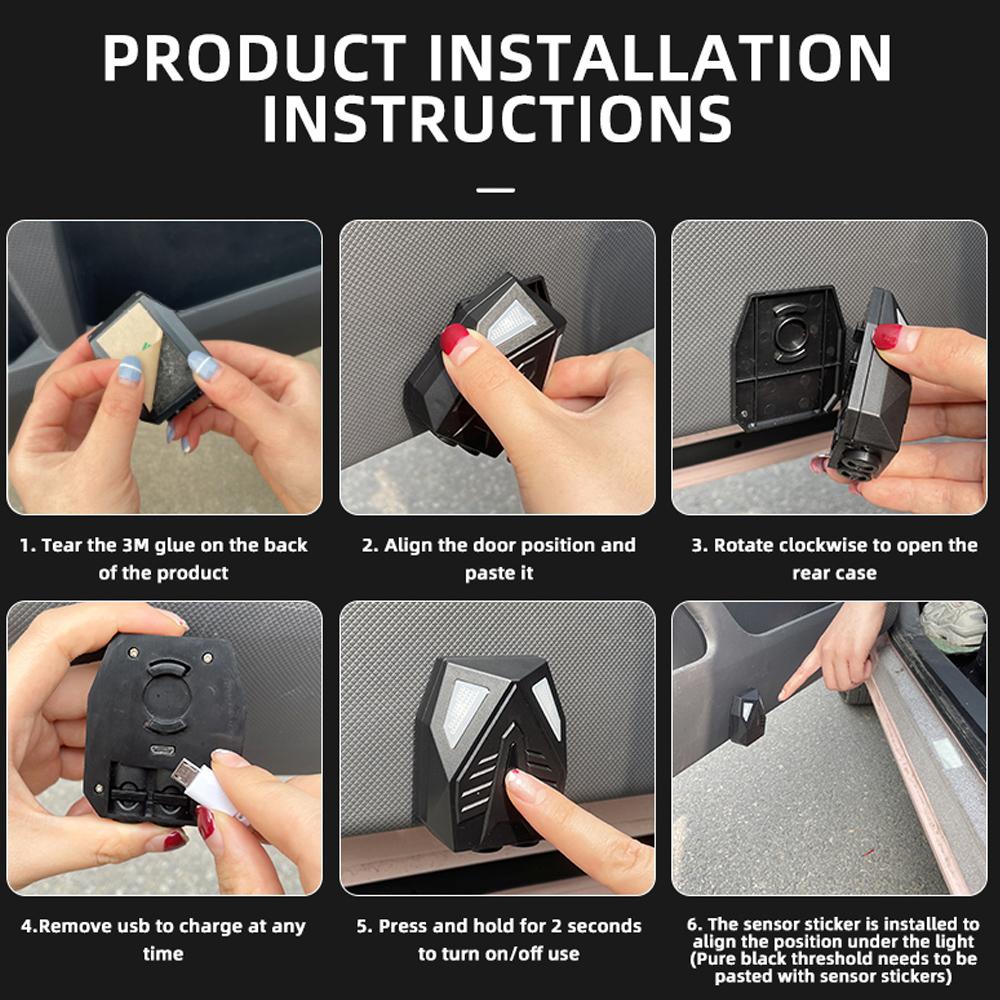 PRODUCT INSTALLATION INSTRUCTIONS

1. Tear the 3M glue on the back of the product

2. Align the door position and paste it

3. Rotate clockwise to open the rear case

4.Remove usb to charge at any time

5. Press and hold for 2 seconds to turn on/off use

6. The sensor sticker is installed to align the position under the light (Pure black threshold needs to be pasted with sensor stickers)