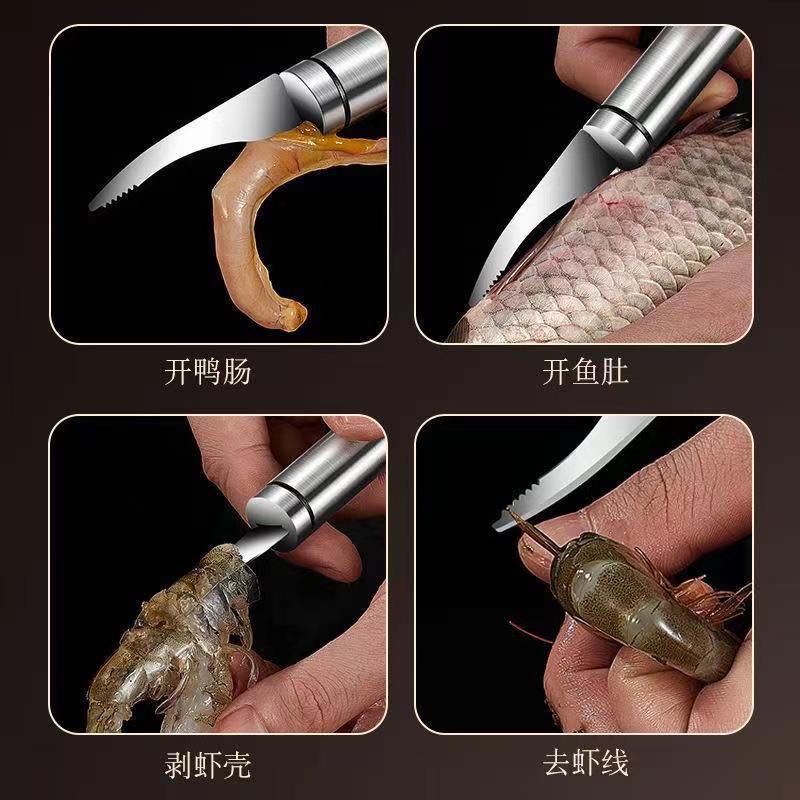 开鸭肠

开鱼肚

剥虾壳

去虾线