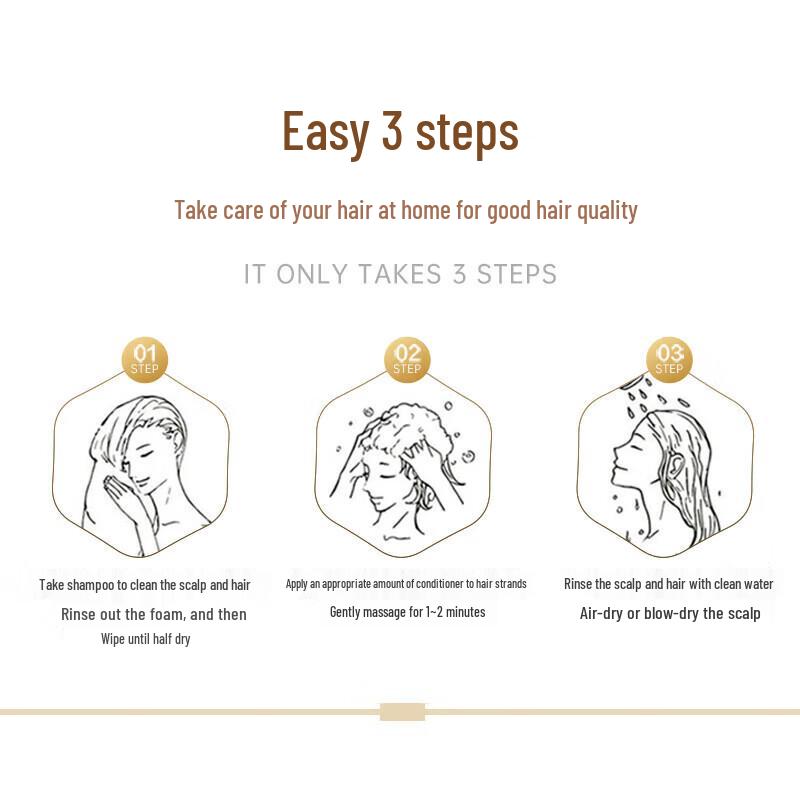 Easy 3 steps

Take care of your hair at home for good hair quality

IT ONLY TAKES 3 STEPS

01 STEP

Take shampoo to clean the scalp and hair

Rinse out the foam, and then

Wipe until half dry

02 STEP

Apply an appropriate amount of conditioner to hair strands

Gently massage for 1~2 minutes

03 STEP

Rinse the scalp and hair with clean water

Air-dry or blow-dry the scalp