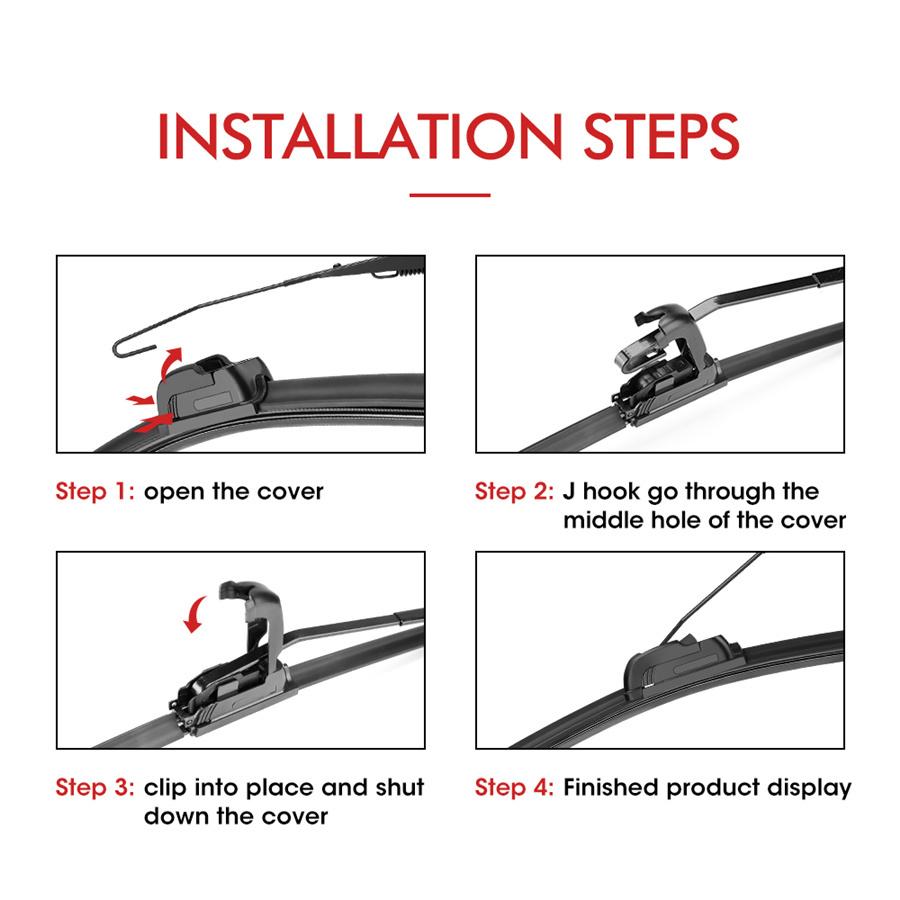 INSTALLATION STEPS

Step 1: open the cover

Step 2: J hook go through the middle hole of the cover

Step 3: clip into place and shut down the cover

Step 4: Finished product display