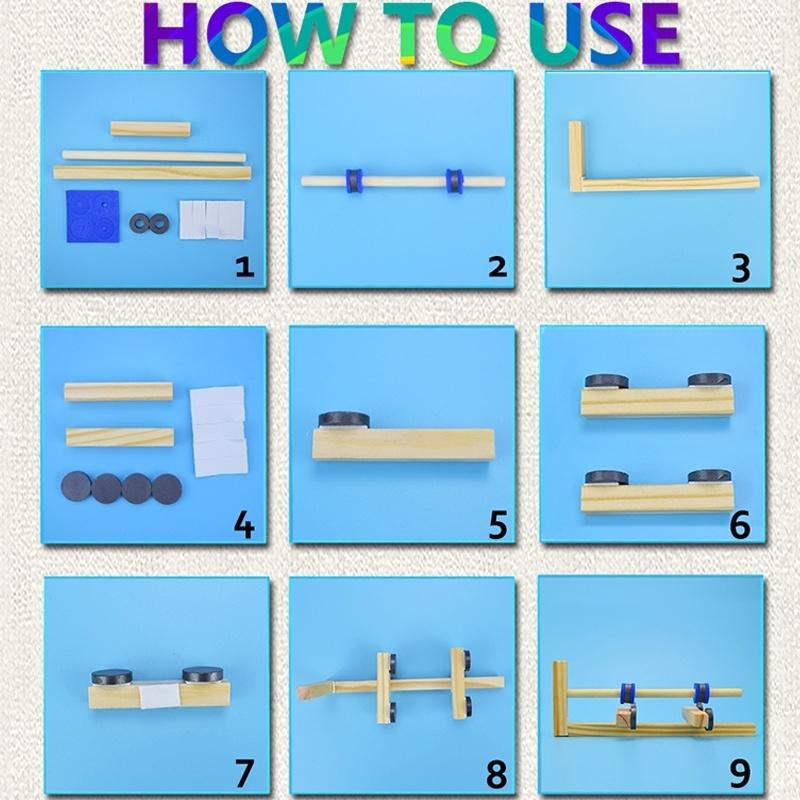 HOW TO USE

1

2

3

4

5

6

7

8

9