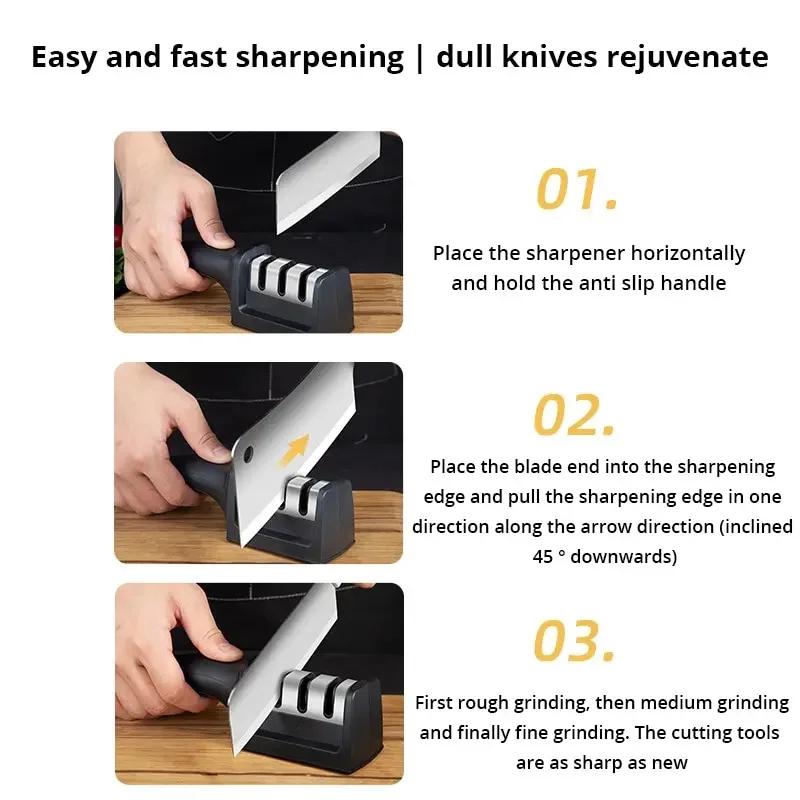 Easy and fast sharpening | dull knives rejuvenate

01.

Place the sharpener horizontally and hold the anti slip handle

02.

Place the blade end into the sharpening edge and pull the sharpening edge in one direction along the arrow direction (inclined 45 ° downwards)

03.

First rough grinding, then medium grinding and finally fine grinding. The cutting tools are as sharp as new