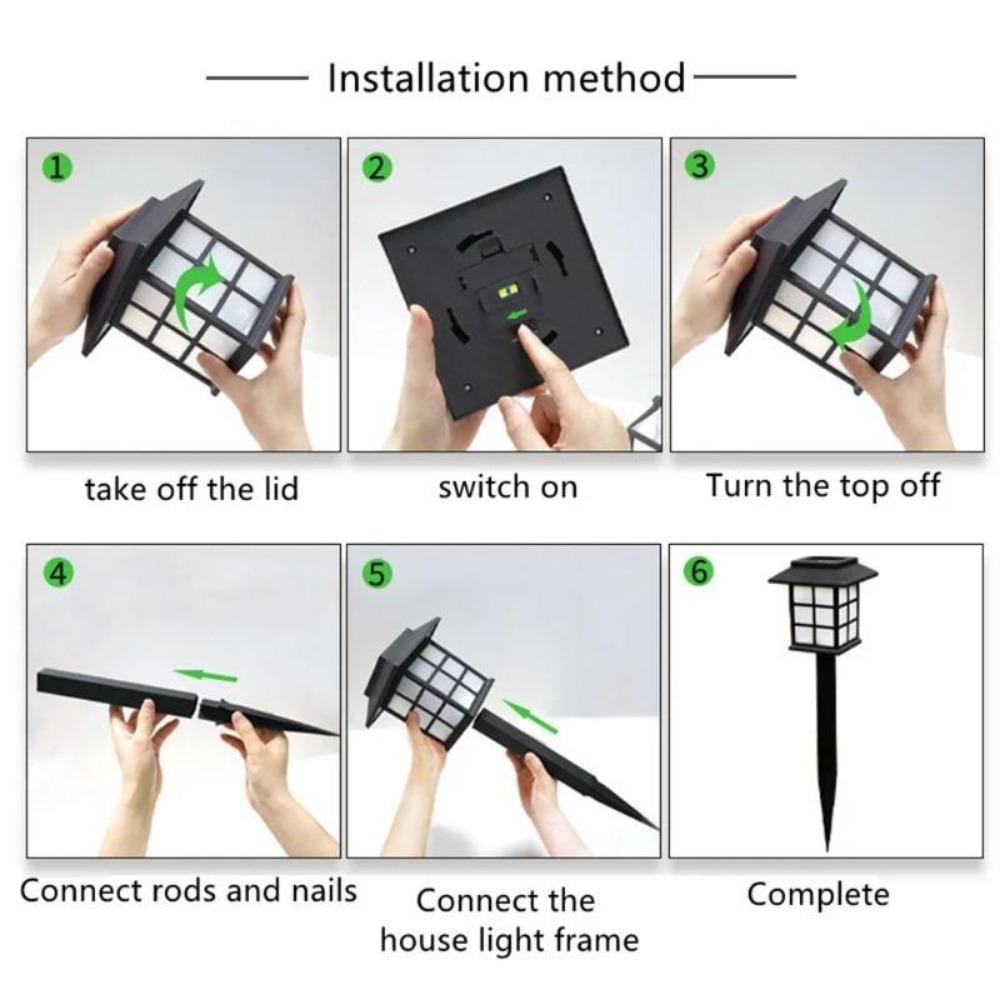 Installation method

1

take off the lid

2

switch on

3

Turn the top off

4

Connect rods and nails

5

Connect the house light frame

6

Complete