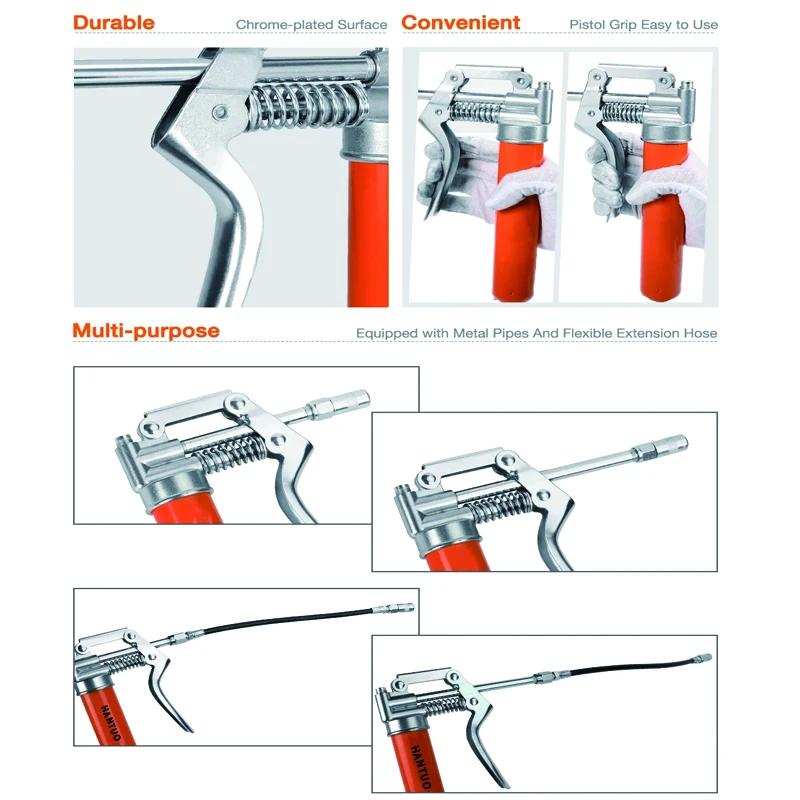 Durable

Chrome-plated Surface

Convenient

Pistol Grip Easy to Use

Multi-purpose

Equipped with Metal Pipes And Flexible Extension Hose

HANTUO

HANTUO