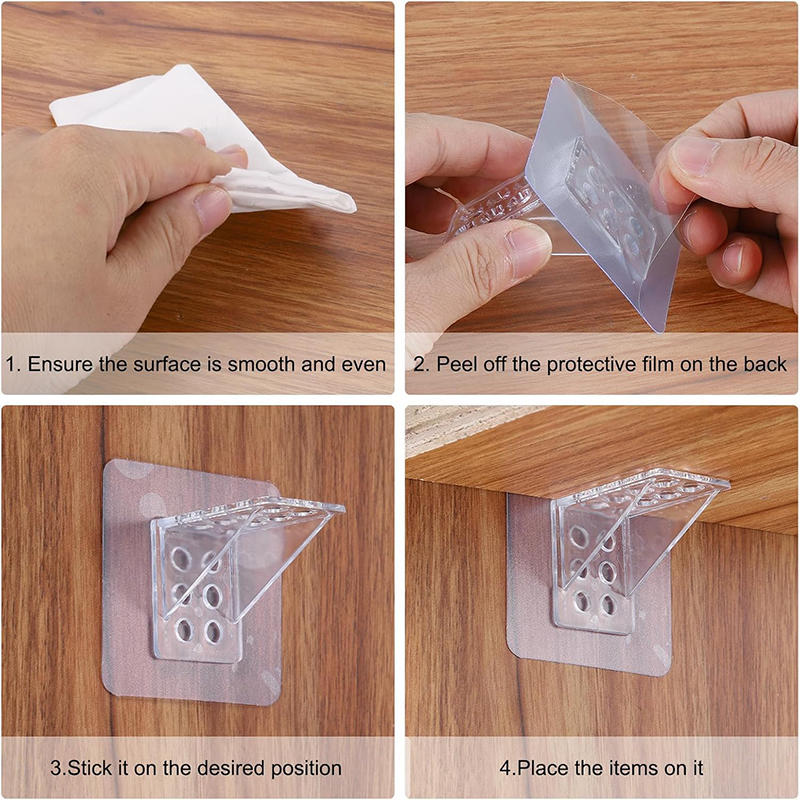 1. Ensure the surface is smooth and even

2. Peel off the protective film on the back

3.Stick it on the desired position

4.Place the items on it