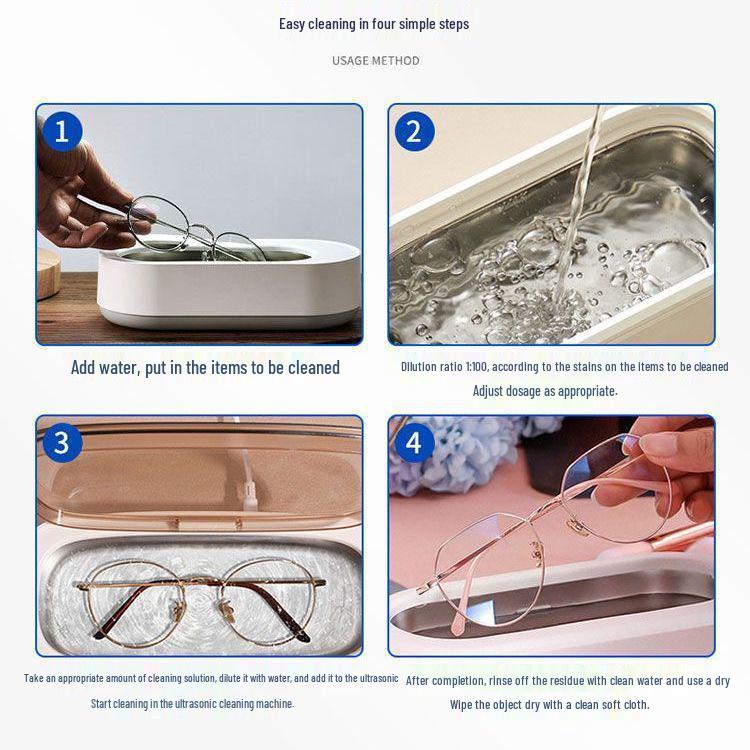 Easy cleaning in four simple steps

USAGE METHOD

1

Add water, put in the items to be cleaned

2

Dilution ratio 1:100, according to the stains on the items to be cleaned
Adjust dosage as appropriate.

3

Take an appropriate amount of cleaning solution, dilute it with water, and add it to the ultrasonic
Start cleaning in the ultrasonic cleaning machine.

4

After completion, rinse off the residue with clean water and use a dry
Wipe the object dry with a clean soft cloth.