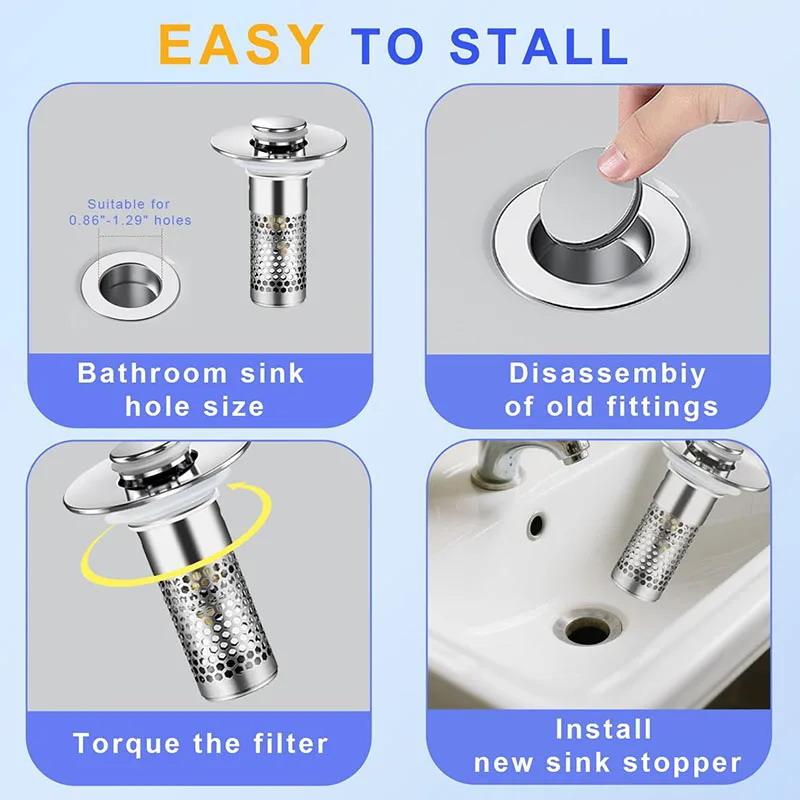 EASY TO STALL

Suitable for 0.86"-1.29" holes

Bathroom sink hole size

Disassembiy of old fittings

Torque the filter

Install new sink stopper