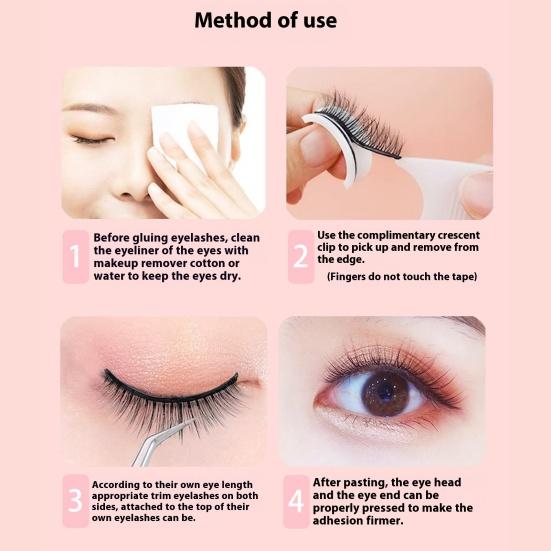 Method of use

1 Before gluing eyelashes, clean the eyeliner of the eyes with makeup remover cotton or water to keep the eyes dry.

2 Use the complimentary crescent clip to pick up and remove from the edge.
(Fingers do not touch the tape)

3 According to their own eye length appropriate trim eyelashes on both sides, attached to the top of their own eyelashes can be.

4 After pasting, the eye head and the eye end can be properly pressed to make the adhesion firmer.