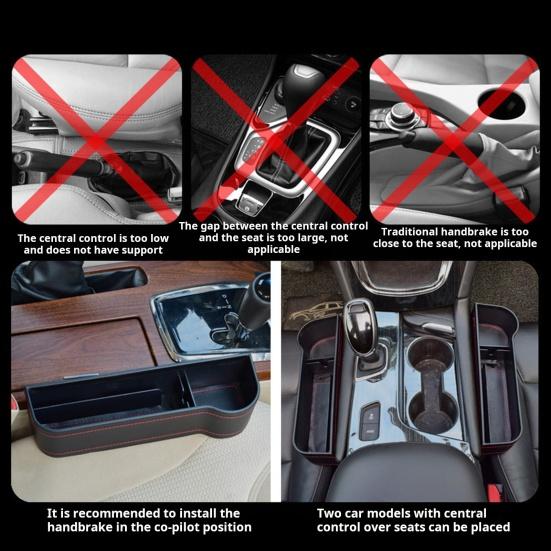 The central control is too low and does not have support

The gap between the central control and the seat is too large, not applicable

Traditional handbrake is too close to the seat, not applicable

It is recommended to install the handbrake in the co-pilot position

Two car models with central control over seats can be placed