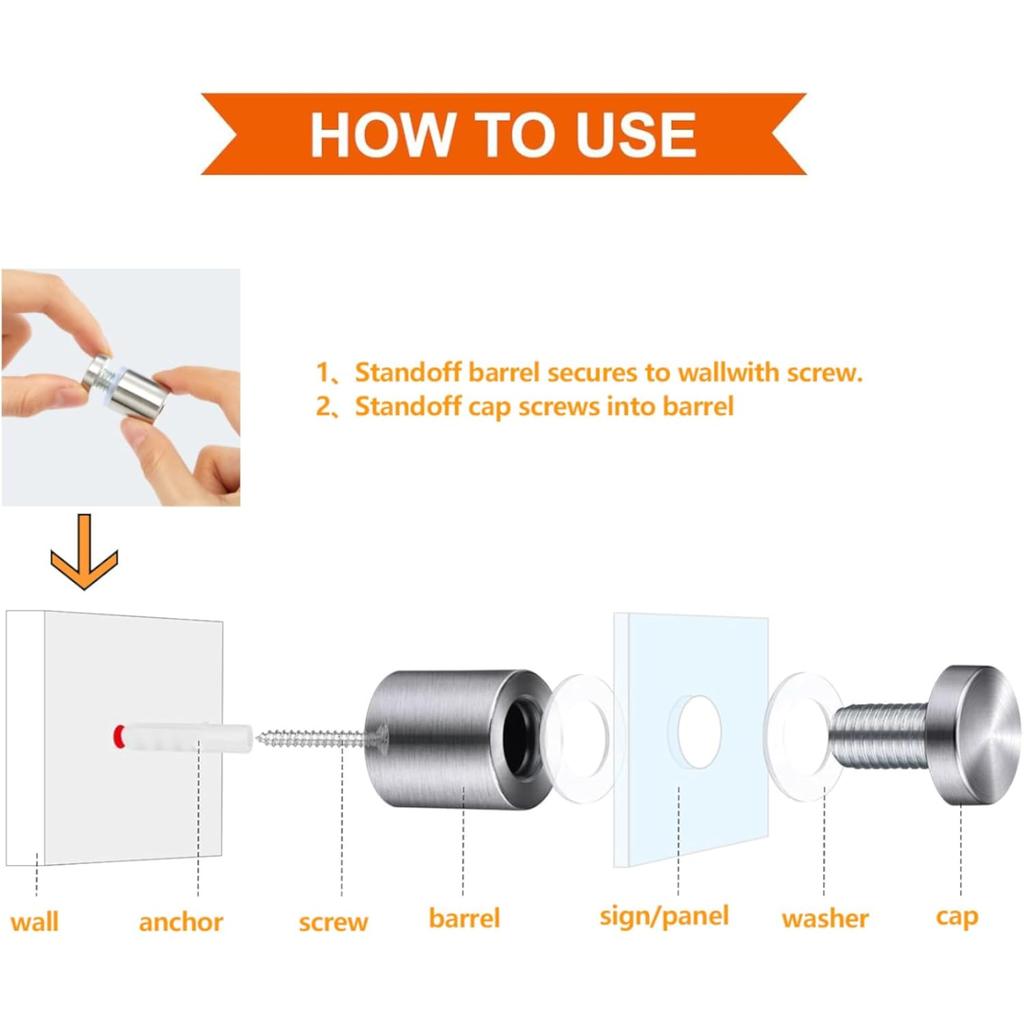 HOW TO USE

1、Standoff barrel secures to wallwith screw.
2、Standoff cap screws into barrel

wall anchor screw barrel sign/panel washer cap