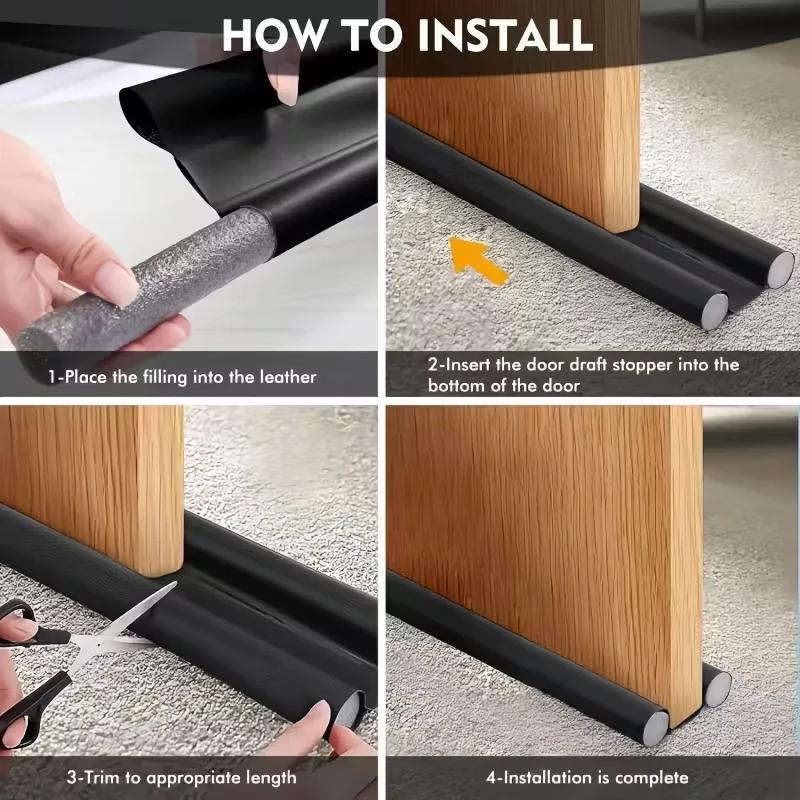 HOW TO INSTALL

1-Place the filling into the leather

2-Insert the door draft stopper into the bottom of the door

3-Trim to appropriate length

4-Installation is complete