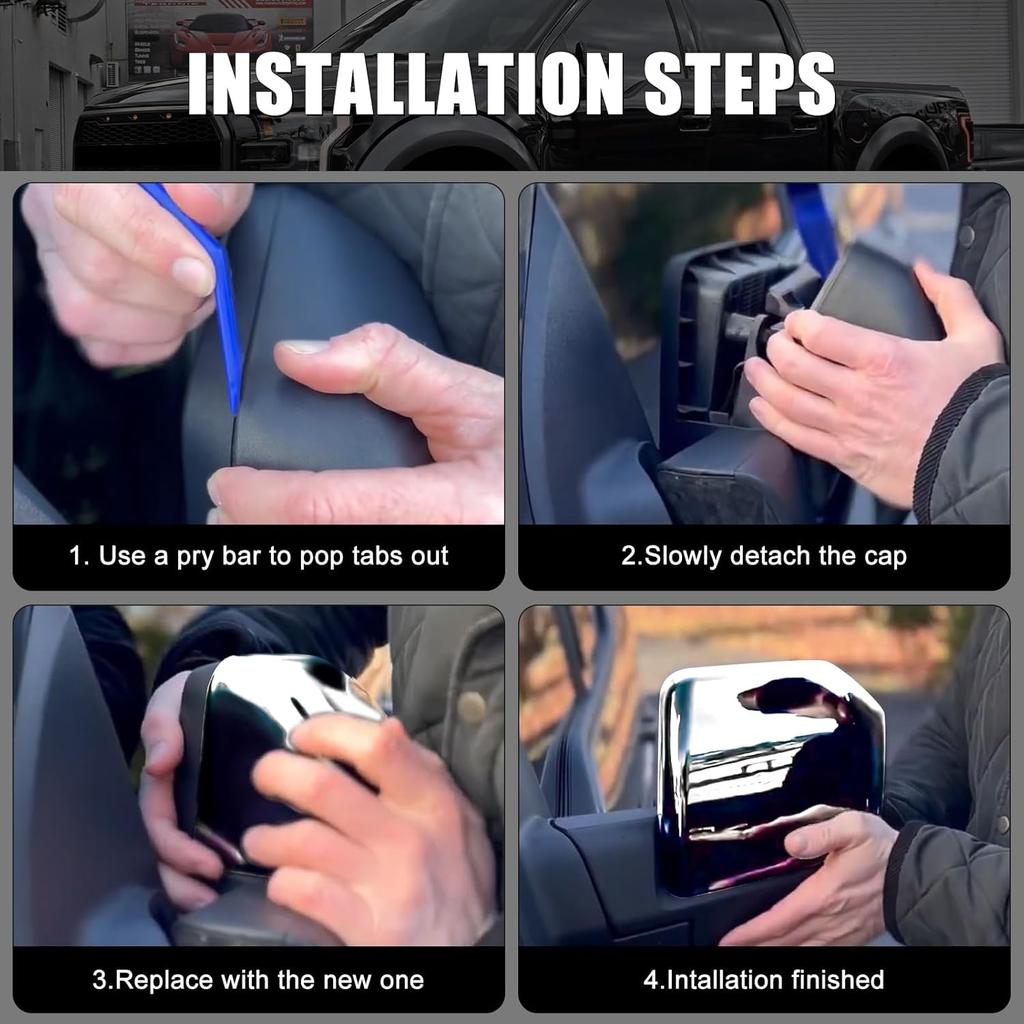 INSTALLATION STEPS

1. Use a pry bar to pop tabs out

2.Slowly detach the cap

3.Replace with the new one

4.Intallation finished