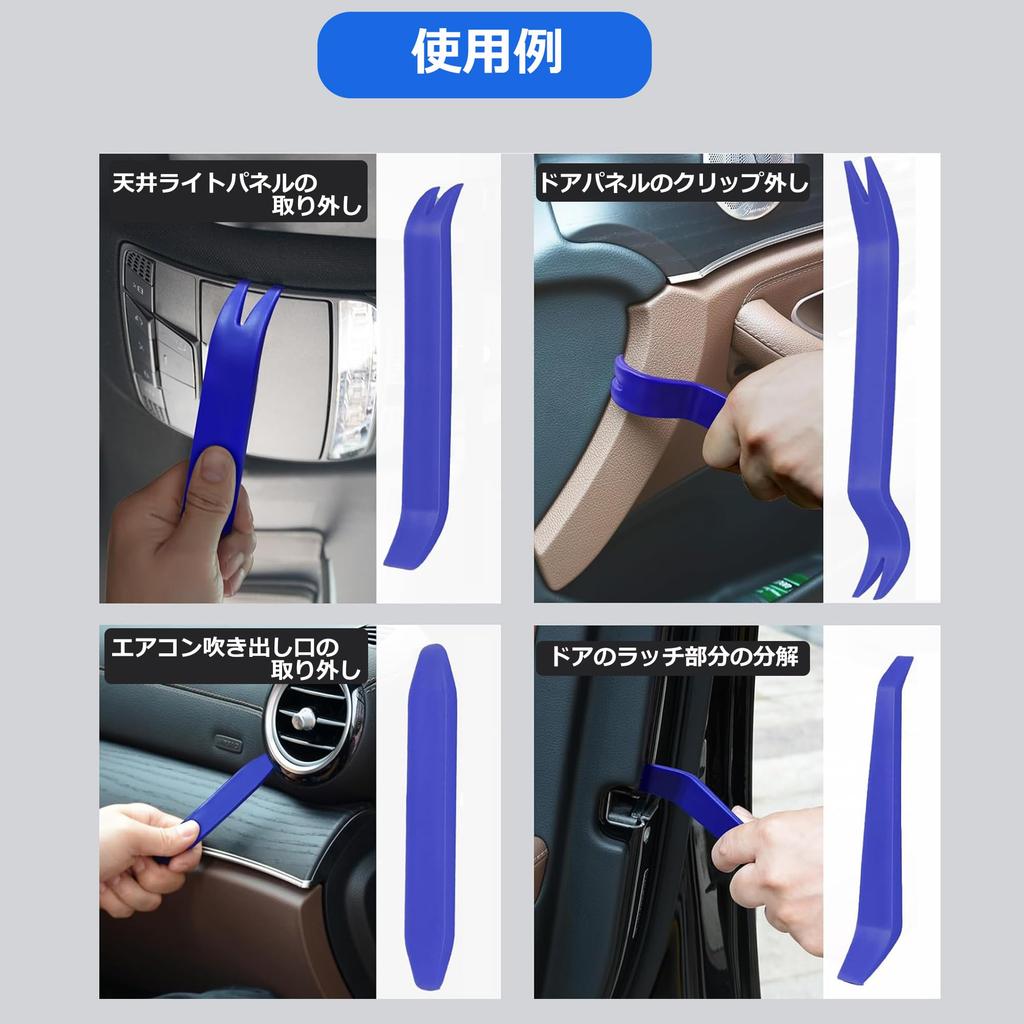 使用例

天井ライトパネルの取り外し

ドアパネルのクリップ外し

エアコン吹き出し口の取り外し

ドアのラッチ部分の分解