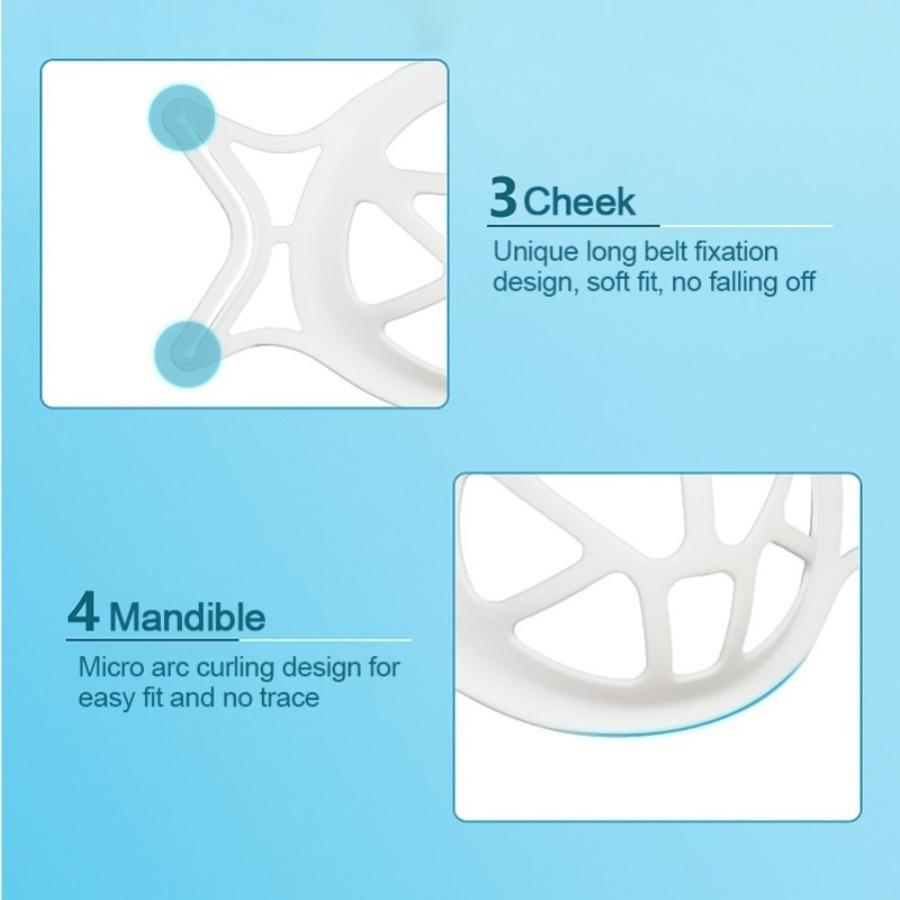 3 Cheek

Unique long belt fixation design, soft fit, no falling off

4 Mandible

Micro arc curling design for easy fit and no trace