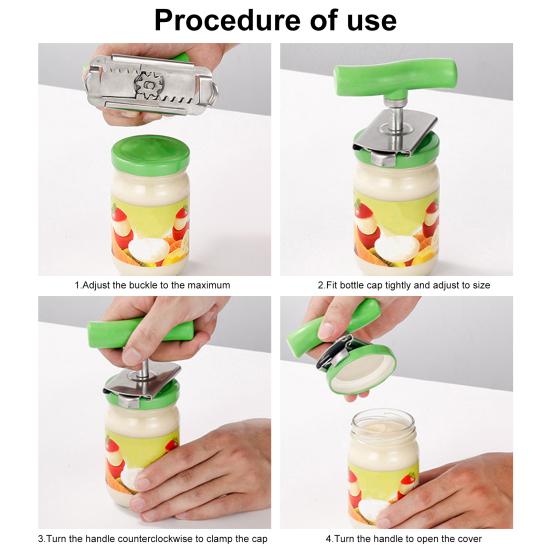 Procedure of use

1.Adjust the buckle to the maximum

2.Fit bottle cap tightly and adjust to size

3.Turn the handle counterclockwise to clamp the cap

4.Turn the handle to open the cover