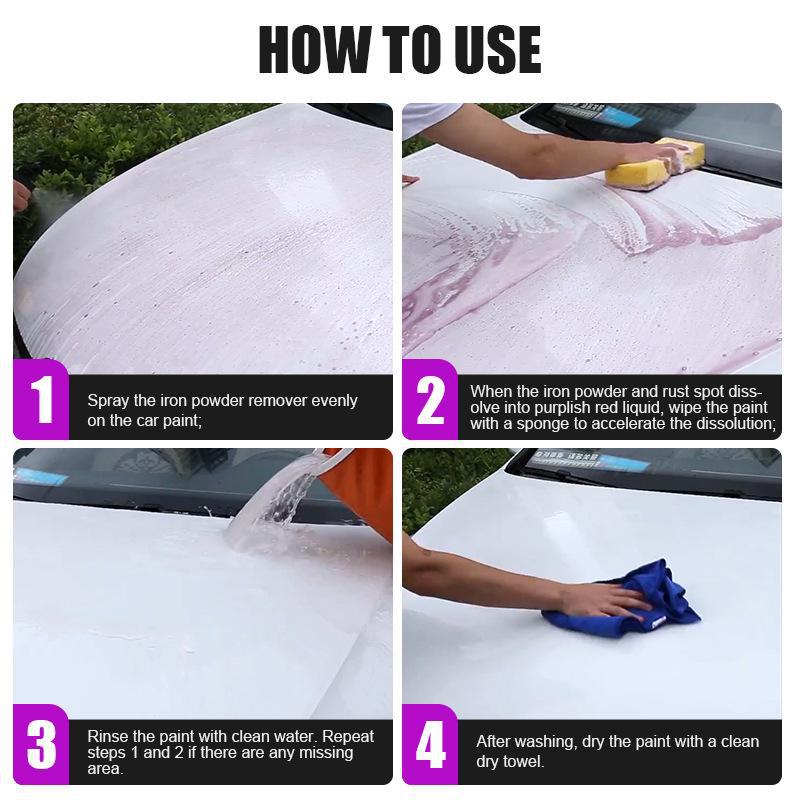 HOW TO USE

1
Spray the iron powder remover evenly on the car paint;

2
When the iron powder and rust spot dissolve into purplish red liquid, wipe the paint with a sponge to accelerate the dissolution;

3
Rinse the paint with clean water. Repeat steps 1 and 2 if there are any missing area.

4
After washing, dry the paint with a clean dry towel.